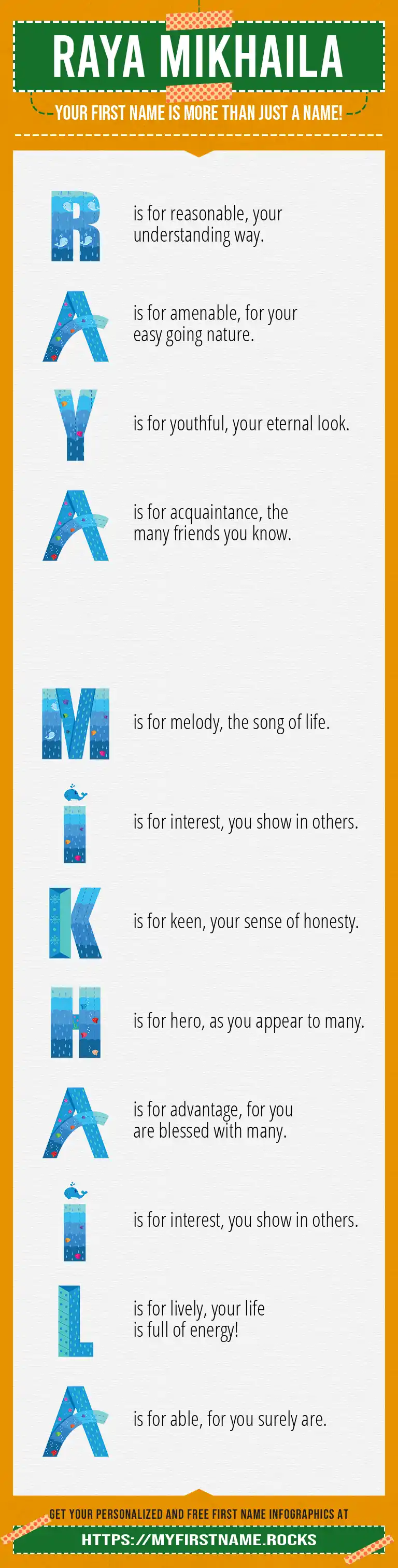 RAYA MIKHAILA

YOUR FIRST NAME IS MORE THAN JUST A NAME!

R is for reasonable, your understanding way.

A is for amenable, for your easy going nature.

Y is for youthful, your eternal look.

A is for acquaintance, the many friends you know.

M is for melody, the song of life.

I is for interest, you show in others.

K is for keen, your sense of honesty.

H is for hero, as you appear to many.

A is for advantage, for you are blessed with many.

I is for interest, you show in others.

L is for lively, your life is full of energy!

A is for able, for you surely are.

GET YOUR PERSONALIZED AND FREE FIRST NAME INFOGRAPHICS AT

HTTPS://MYFIRSTNAME.ROCKS