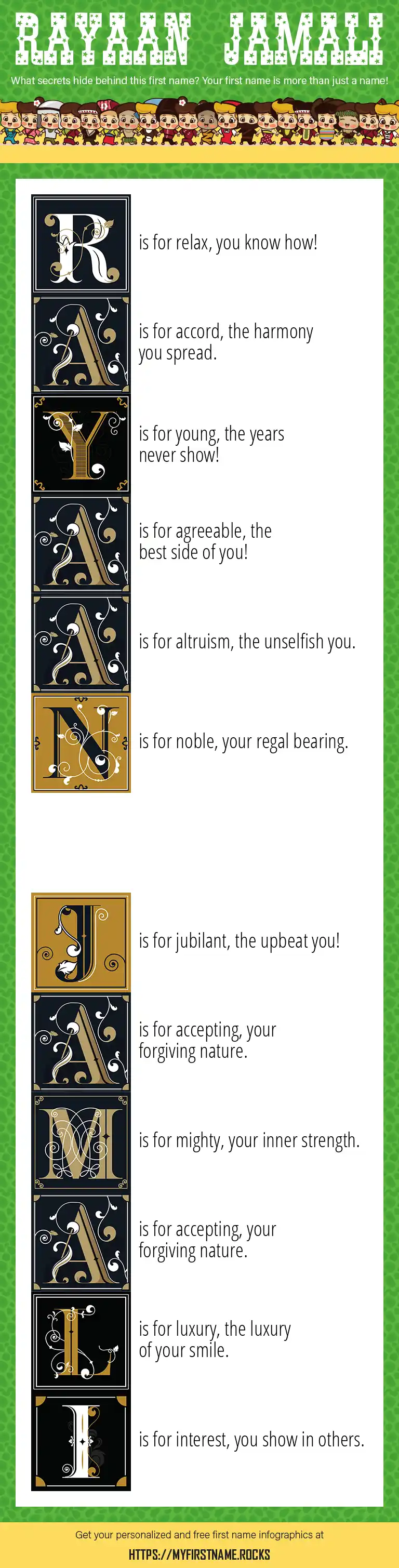 RAYAAN JAMALI

What secrets hide behind this first name? Your first name is more than just a name!

R is for relax, you know how!

A is for accord, the harmony you spread.

Y is for young, the years never show!

A is for agreeable, the best side of you!

A is for altruism, the unselfish you.

N is for noble, your regal bearing.

J is for jubilant, the upbeat you!

A is for accepting, your forgiving nature.

M is for mighty, your inner strength.

A is for accepting, your forgiving nature.

L is for luxury, the luxury of your smile.

I is for interest, you show in others.

Get your personalized and free first name infographics at

HTTPS://MYFIRSTNAME.ROCKS