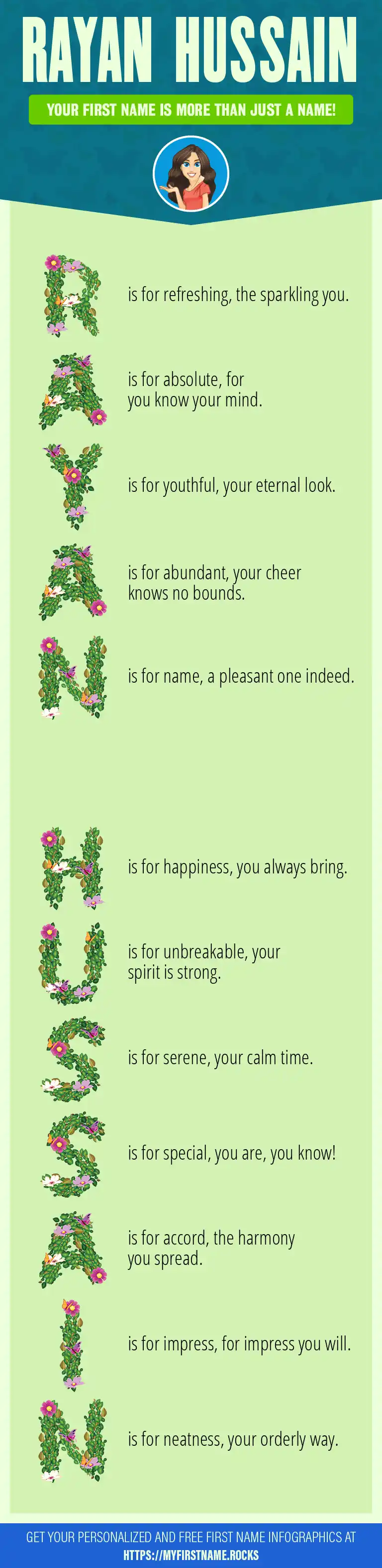 RAYAN HUSSAIN

YOUR FIRST NAME IS MORE THAN JUST A NAME!

R is for refreshing, the sparkling you.

A is for absolute, for you know your mind.

Y is for youthful, your eternal look.

A is for abundant, your cheer knows no bounds.

N is for name, a pleasant one indeed.

H is for happiness, you always bring.

U is for unbreakable, your spirit is strong.

S is for serene, your calm time.

S is for special, you are, you know!

A is for accord, the harmony you spread.

I is for impress, for impress you will.

N is for neatness, your orderly way.

GET YOUR PERSONALIZED AND FREE FIRST NAME INFOGRAPHICS AT HTTPS://MYFIRSTNAME.ROCKS