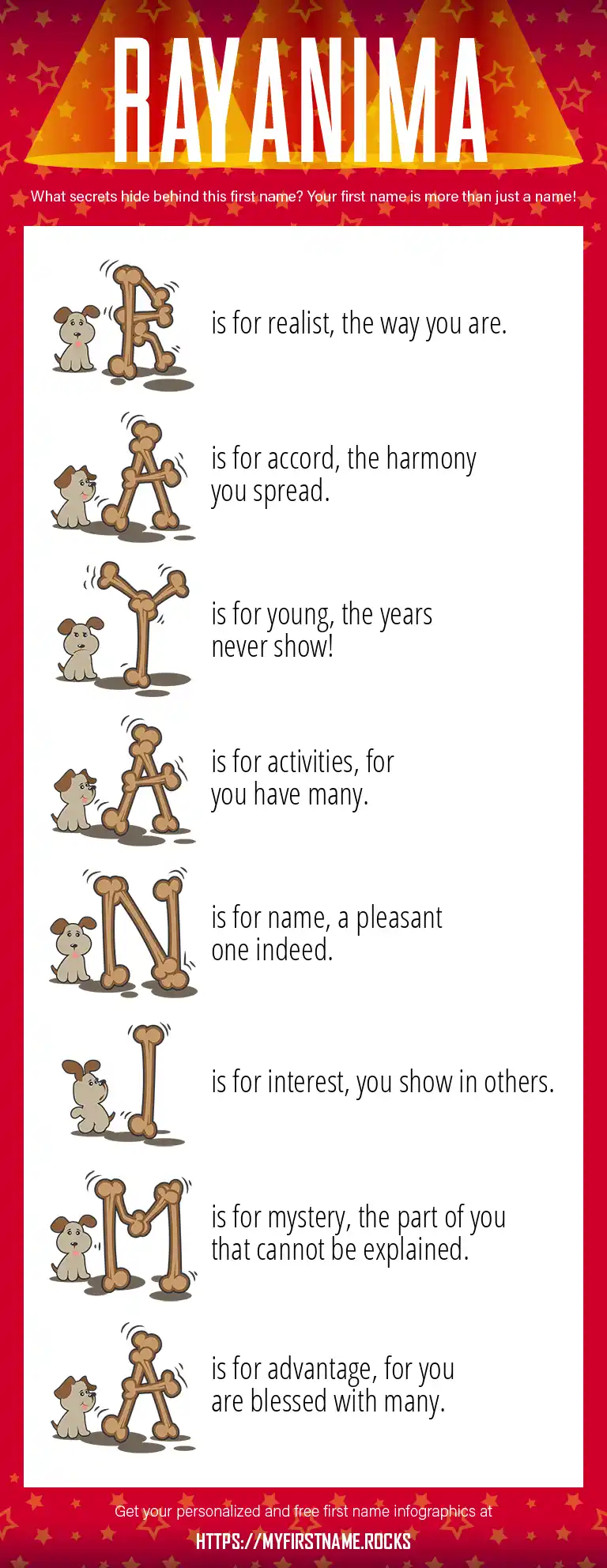 RAYANIMA

What secrets hide behind this first name? Your first name is more than just a name!

R is for realist, the way you are.

A is for accord, the harmony you spread.

Y is for young, the years never show!

A is for activities, for you have many.

N is for name, a pleasant one indeed.

I is for interest, you show in others.

M is for mystery, the part of you that cannot be explained.

A is for advantage, for you are blessed with many.

Get your personalized and free first name infographics at

HTTPS://MYFIRSTNAME.ROCKS