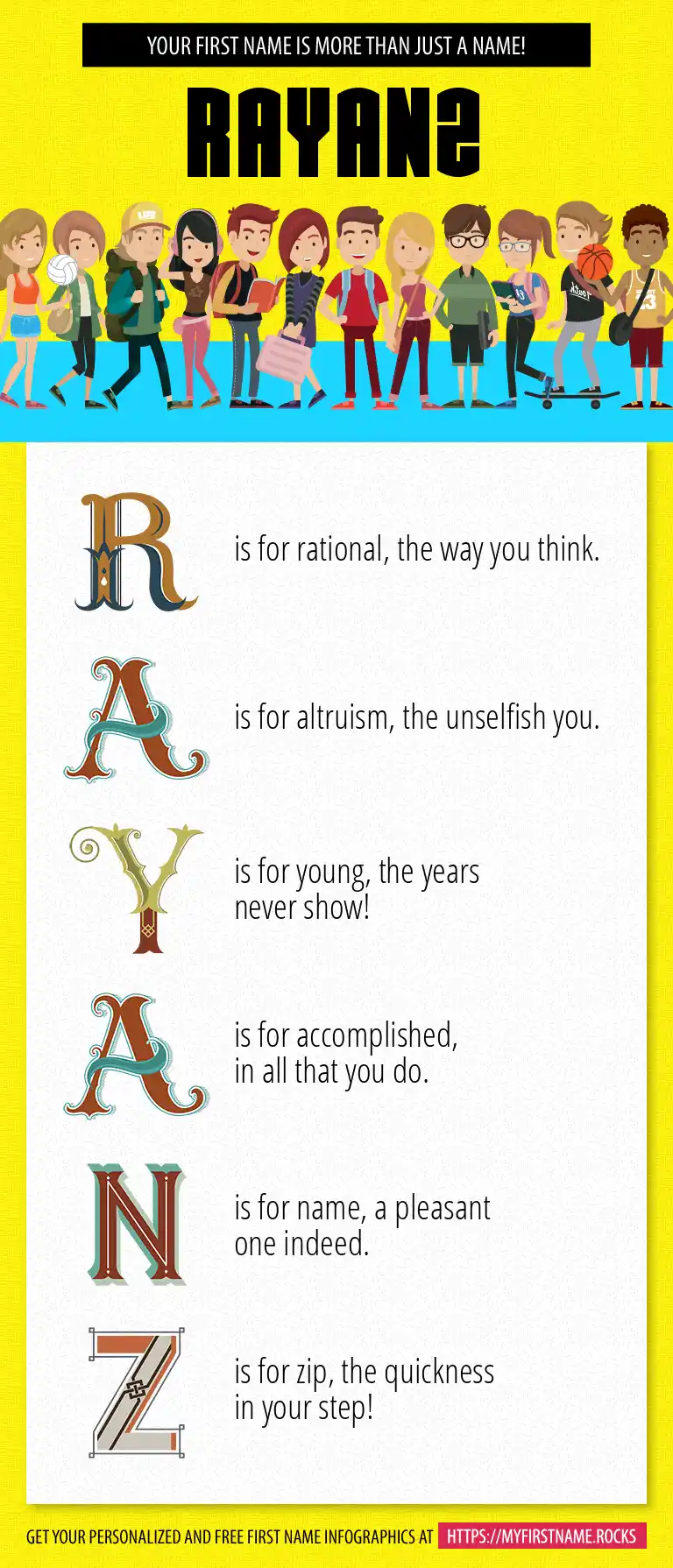 YOUR FIRST NAME IS MORE THAN JUST A NAME!

RAYANZ

R is for rational, the way you think.

A is for altruism, the unselfish you.

Y is for young, the years never show!

A is for accomplished, in all that you do.

N is for name, a pleasant one indeed.

Z is for zip, the quickness in your step!

GET YOUR PERSONALIZED AND FREE FIRST NAME INFOGRAPHICS AT HTTPS://MYFIRSTNAME.ROCKS