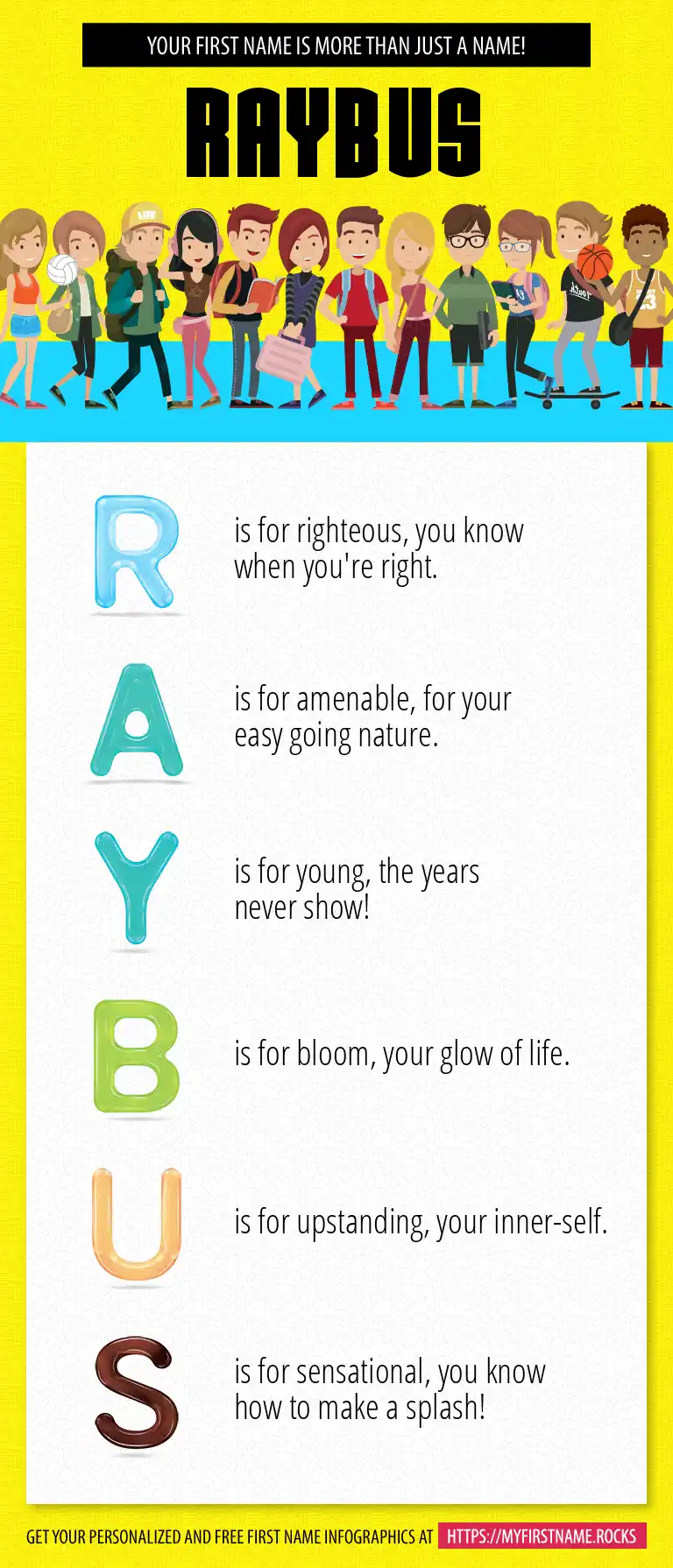 YOUR FIRST NAME IS MORE THAN JUST A NAME!

RAYBUS

R is for righteous, you know when you're right.

A is for amenable, for your easy going nature.

Y is for young, the years never show!

B is for bloom, your glow of life.

U is for upstanding, your inner-self.

S is for sensational, you know how to make a splash!

GET YOUR PERSONALIZED AND FREE FIRST NAME INFOGRAPHICS AT HTTPS://MYFIRSTNAME.ROCKS