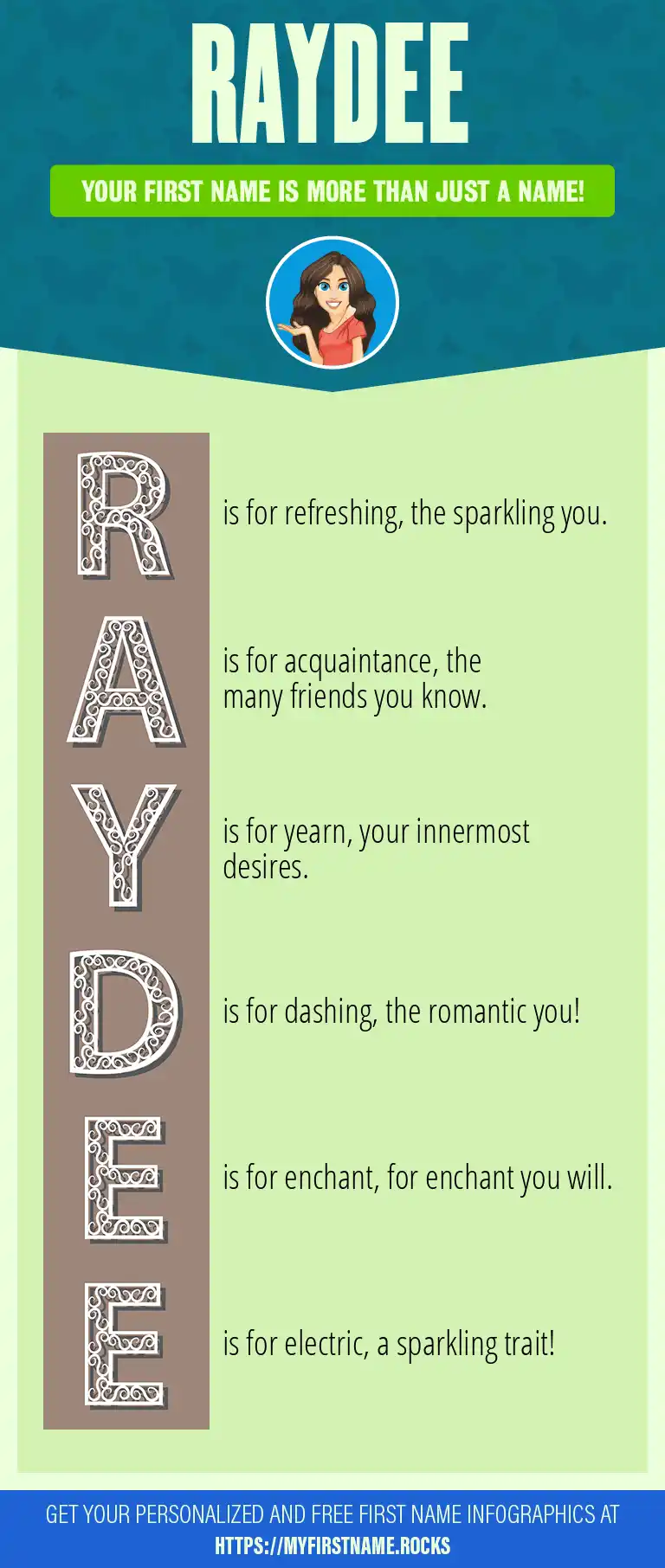 RAYDEE

YOUR FIRST NAME IS MORE THAN JUST A NAME!

R is for refreshing, the sparkling you.

A is for acquaintance, the many friends you know.

Y is for yearn, your innermost desires.

D is for dashing, the romantic you!

E is for enchant, for enchant you will.

E is for electric, a sparkling trait!

GET YOUR PERSONALIZED AND FREE FIRST NAME INFOGRAPHICS AT HTTPS://MYFIRSTNAME.ROCKS