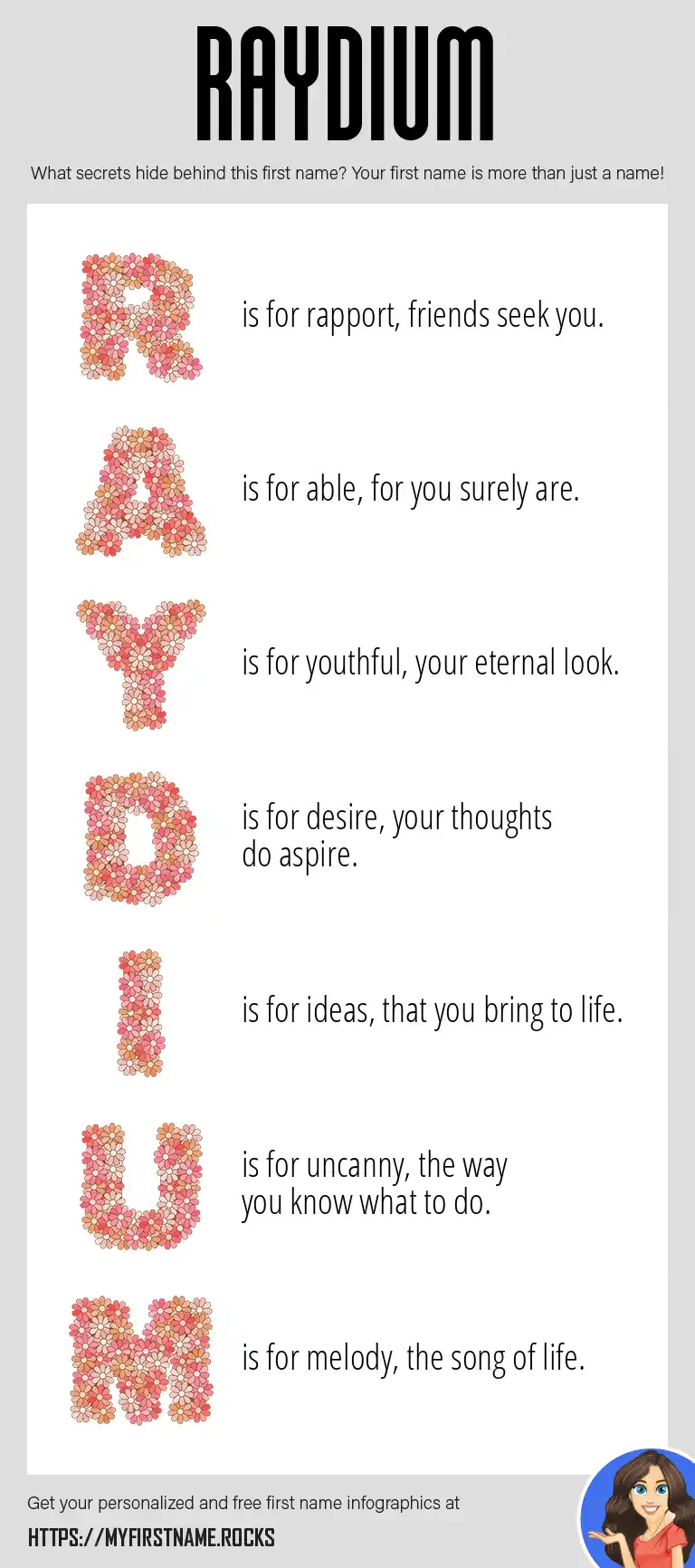 RAYDIUM

What secrets hide behind this first name? Your first name is more than just a name!

R is for rapport, friends seek you.

A is for able, for you surely are.

Y is for youthful, your eternal look.

D is for desire, your thoughts do aspire.

I is for ideas, that you bring to life.

U is for uncanny, the way you know what to do.

M is for melody, the song of life.

Get your personalized and free first name infographics at

HTTPS://MYFIRSTNAME.ROCKS