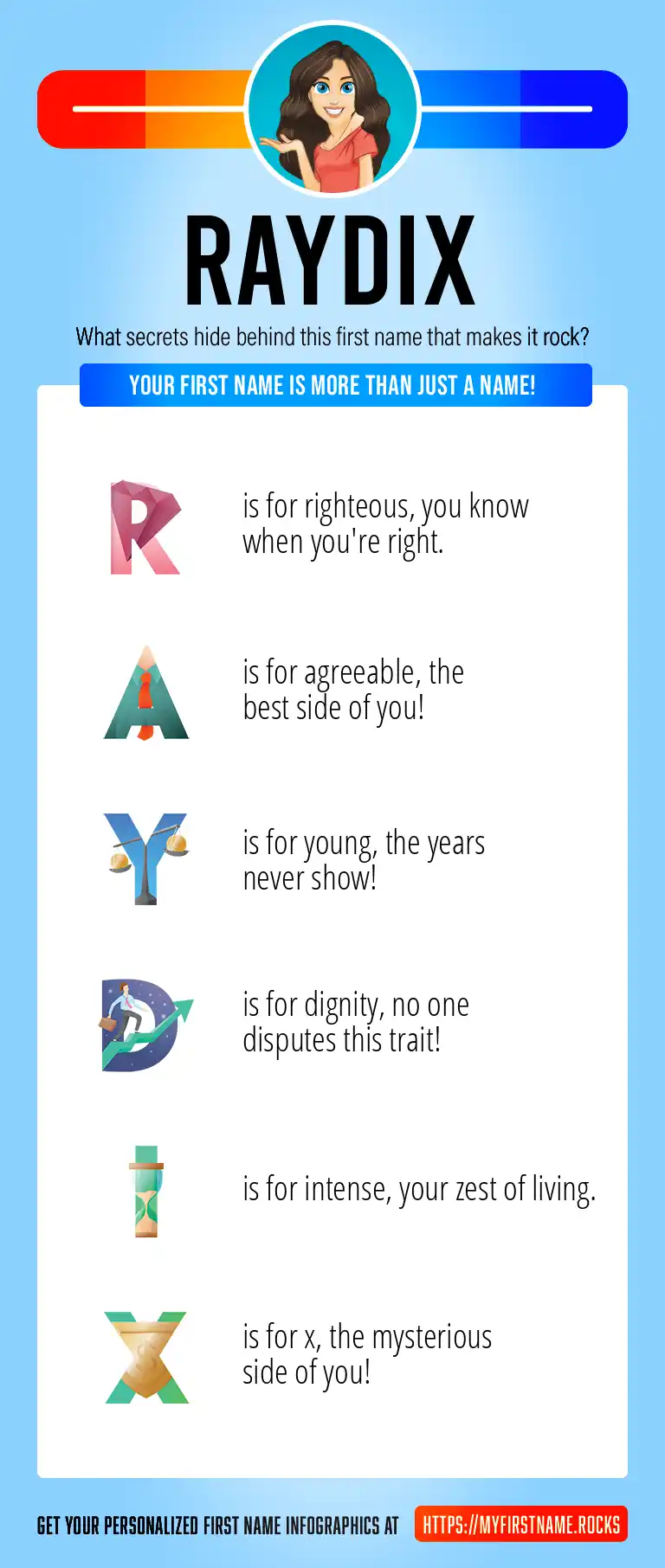 RAYDIX

What secrets hide behind this first name that makes it rock?

YOUR FIRST NAME IS MORE THAN JUST A NAME!

R is for righteous, you know when you're right.

A is for agreeable, the best side of you!

Y is for young, the years never show!

D is for dignity, no one disputes this trait!

I is for intense, your zest of living.

X is for x, the mysterious side of you!

GET YOUR PERSONALIZED FIRST NAME INFOGRAPHICS AT HTTPS://MYFIRSTNAME.ROCKS