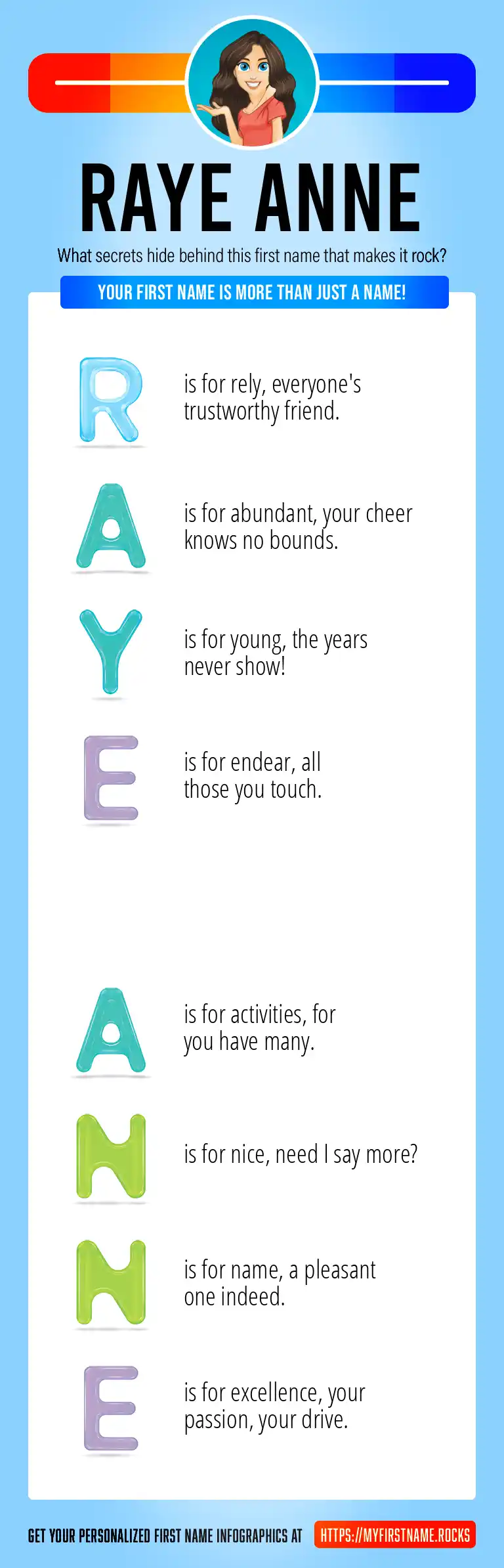 RAYE ANNE

What secrets hide behind this first name that makes it rock?

YOUR FIRST NAME IS MORE THAN JUST A NAME!

R is for rely, everyone's trustworthy friend.

A is for abundant, your cheer knows no bounds.

Y is for young, the years never show!

E is for endear, all those you touch.

A is for activities, for you have many.

N is for nice, need I say more?

N is for name, a pleasant one indeed.

E is for excellence, your passion, your drive.

GET YOUR PERSONALIZED FIRST NAME INFOGRAPHICS AT HTTPS://MYFIRSTNAME.ROCKS