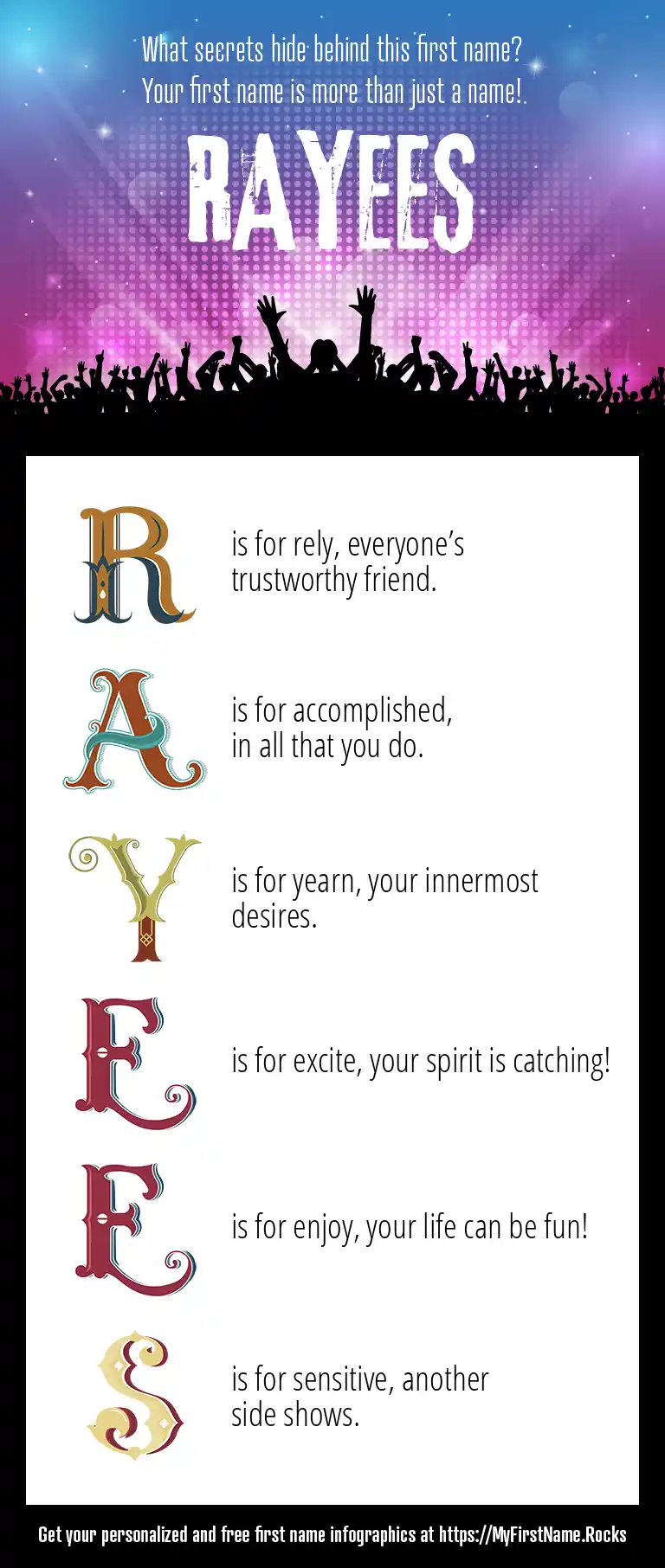 What secrets hide behind this first name?
Your first name is more than just a name!

RAYEES

R is for rely, everyone's trustworthy friend.

A is for accomplished, in all that you do.

Y is for yearn, your innermost desires.

E is for excite, your spirit is catching!

E is for enjoy, your life can be fun!

S is for sensitive, another side shows.

Get your personalized and free first name infographics at https://MyFirstName.Rocks