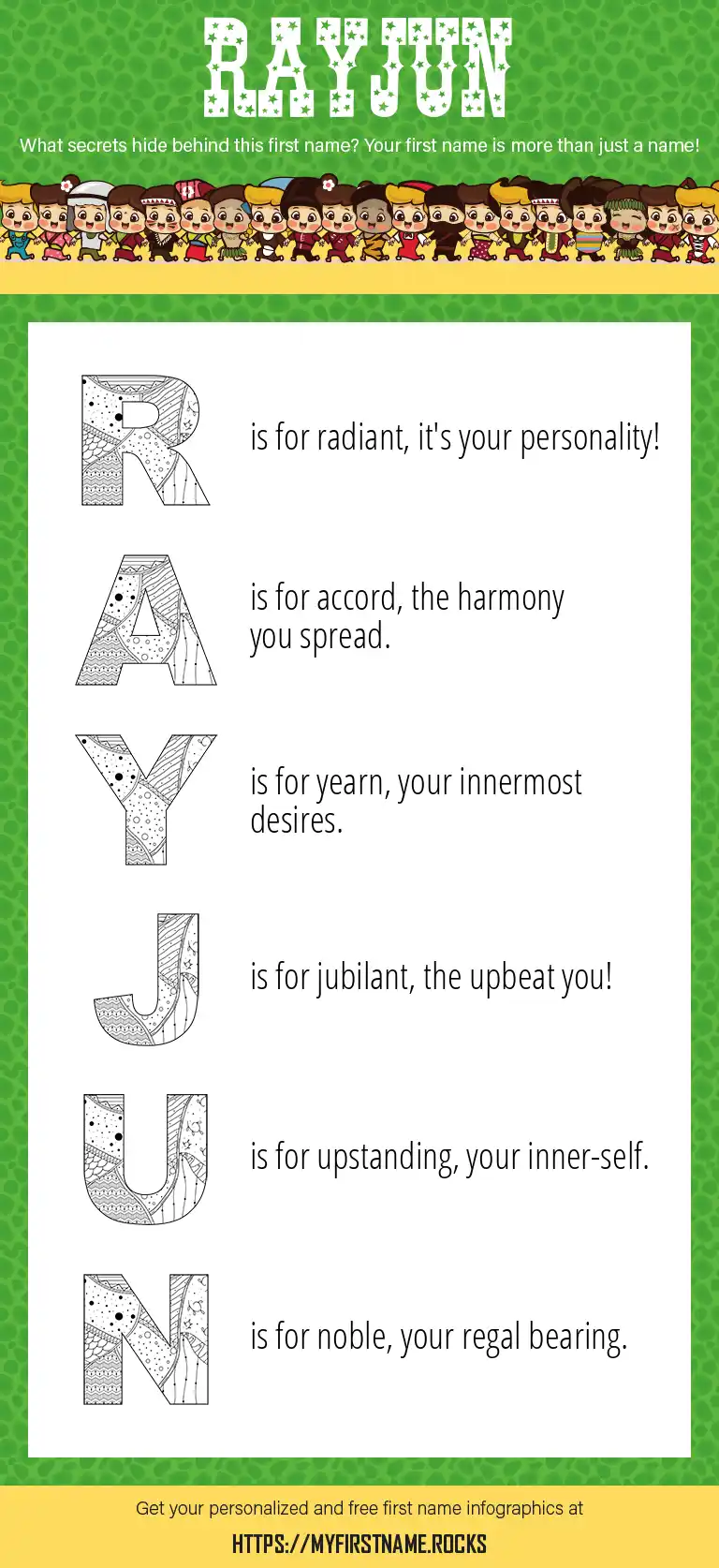 RAYJUN

What secrets hide behind this first name? Your first name is more than just a name!

R is for radiant, it's your personality!

A is for accord, the harmony you spread.

Y is for yearn, your innermost desires.

J is for jubilant, the upbeat you!

U is for upstanding, your inner-self.

N is for noble, your regal bearing.

Get your personalized and free first name infographics at

HTTPS://MYFIRSTNAME.ROCKS