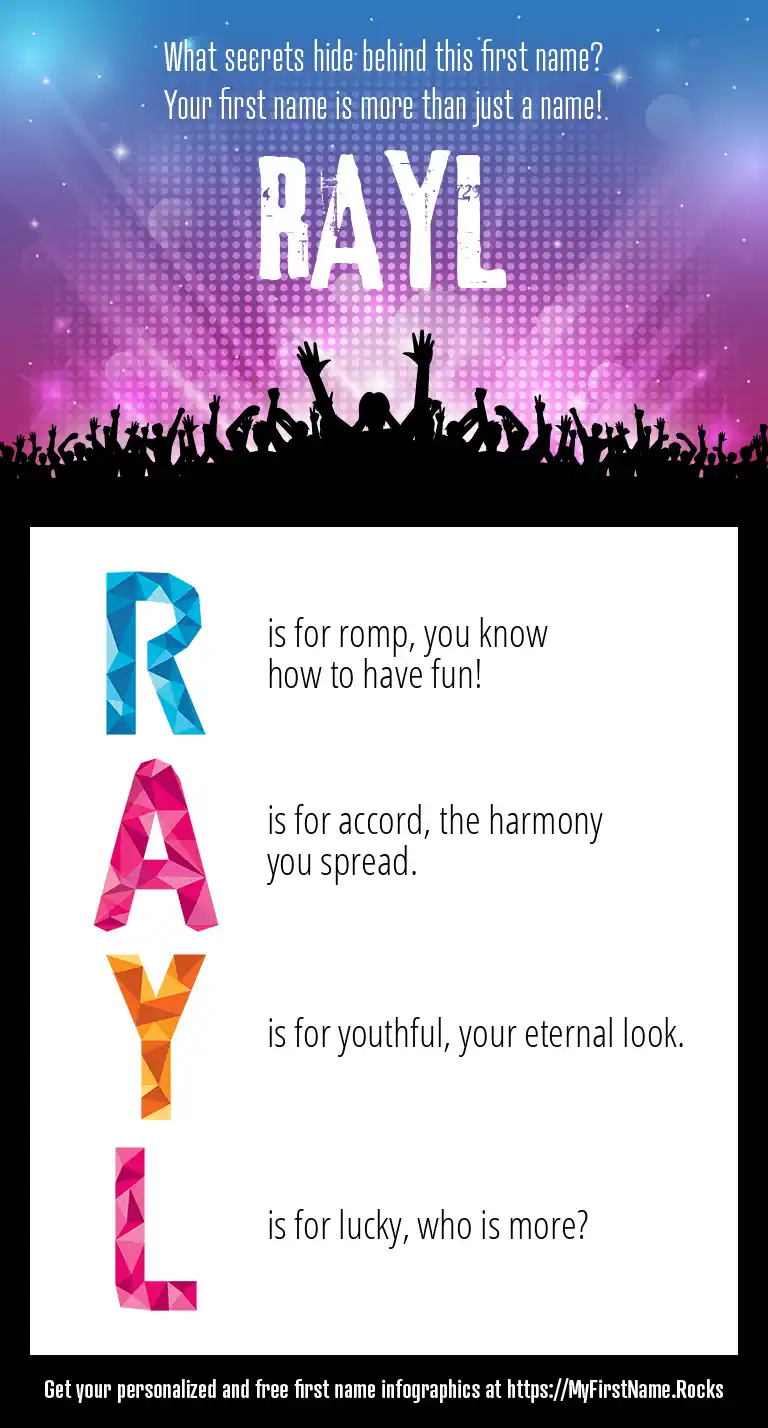 What secrets hide behind this first name?
Your first name is more than just a name!

RAYL

R is for romp, you know how to have fun!

A is for accord, the harmony you spread.

Y is for youthful, your eternal look.

L is for lucky, who is more?

Get your personalized and free first name infographics at https://MyFirstName.Rocks