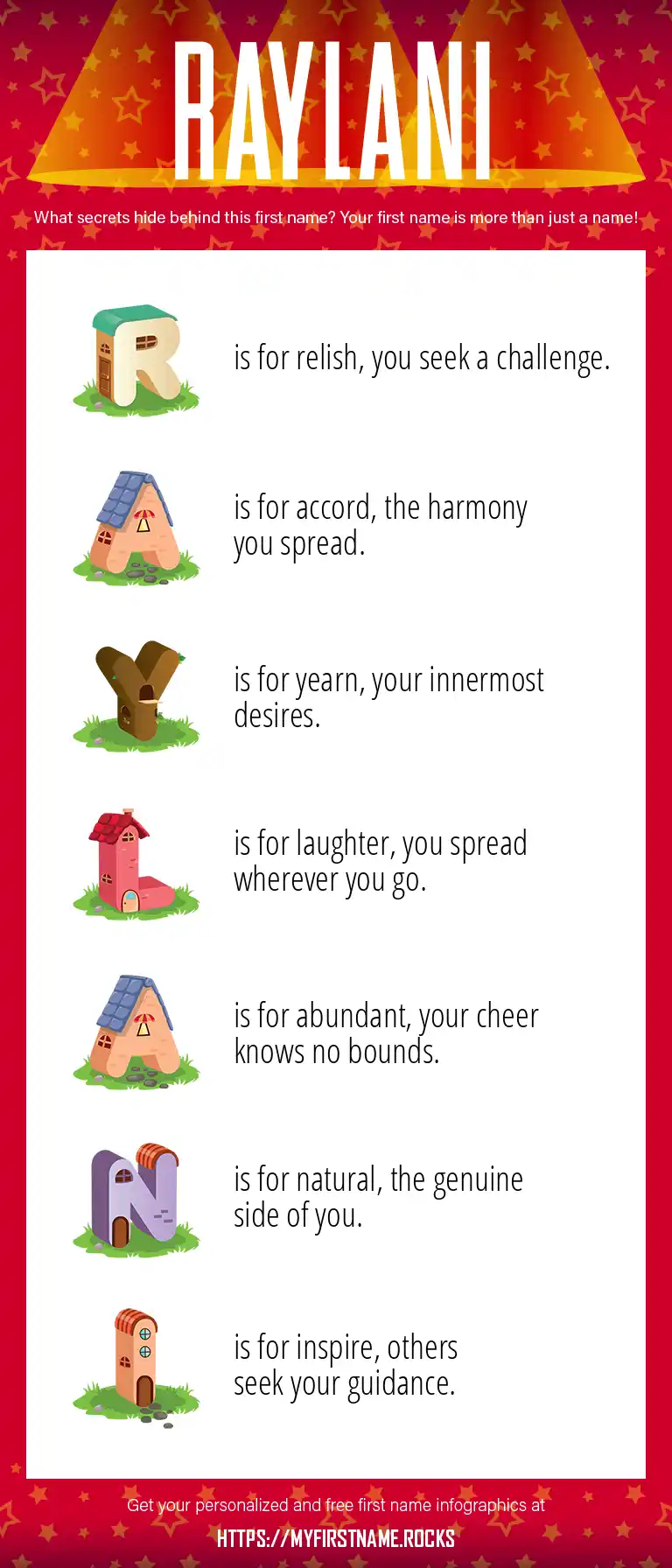 RAYLANI

What secrets hide behind this first name? Your first name is more than just a name!

R is for relish, you seek a challenge.

A is for accord, the harmony you spread.

Y is for yearn, your innermost desires.

L is for laughter, you spread wherever you go.

A is for abundant, your cheer knows no bounds.

N is for natural, the genuine side of you.

I is for inspire, others seek your guidance.

Get your personalized and free first name infographics at

HTTPS://MYFIRSTNAME.ROCKS