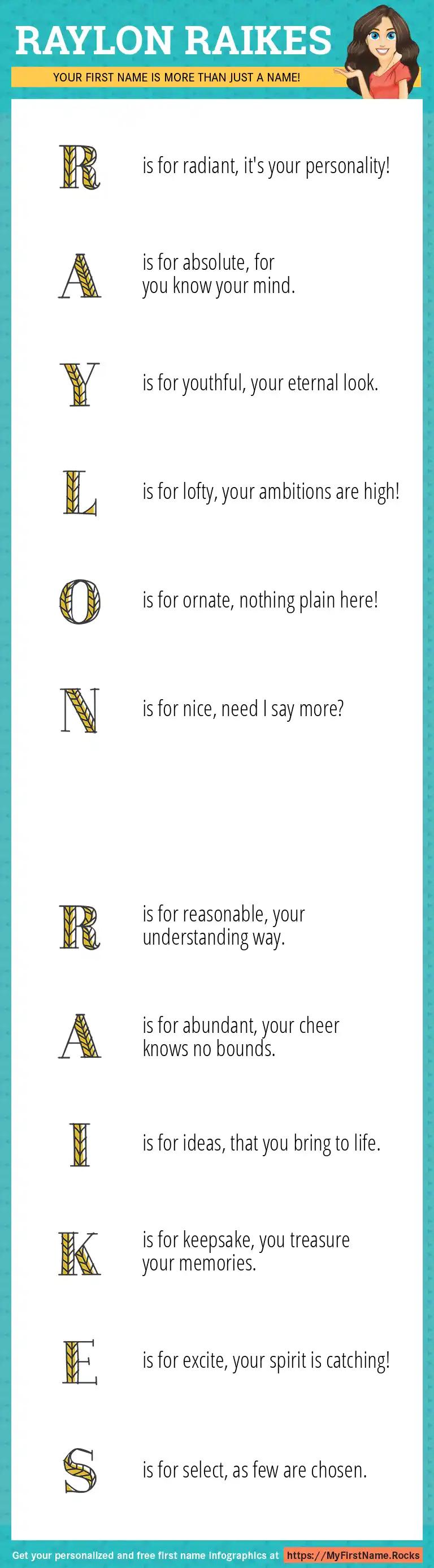 RAYLON RAIKES

YOUR FIRST NAME IS MORE THAN JUST A NAME!

R is for radiant, it's your personality!

A is for absolute, for you know your mind.

Y is for youthful, your eternal look.

L is for lofty, your ambitions are high!

O is for ornate, nothing plain here!

N is for nice, need I say more?

R is for reasonable, your understanding way.

A is for abundant, your cheer knows no bounds.

I is for ideas, that you bring to life.

K is for keepsake, you treasure your memories.

E is for excite, your spirit is catching!

S is for select, as few are chosen.

Get your personalized and free first name infographics at https://MyFirstName.Rocks