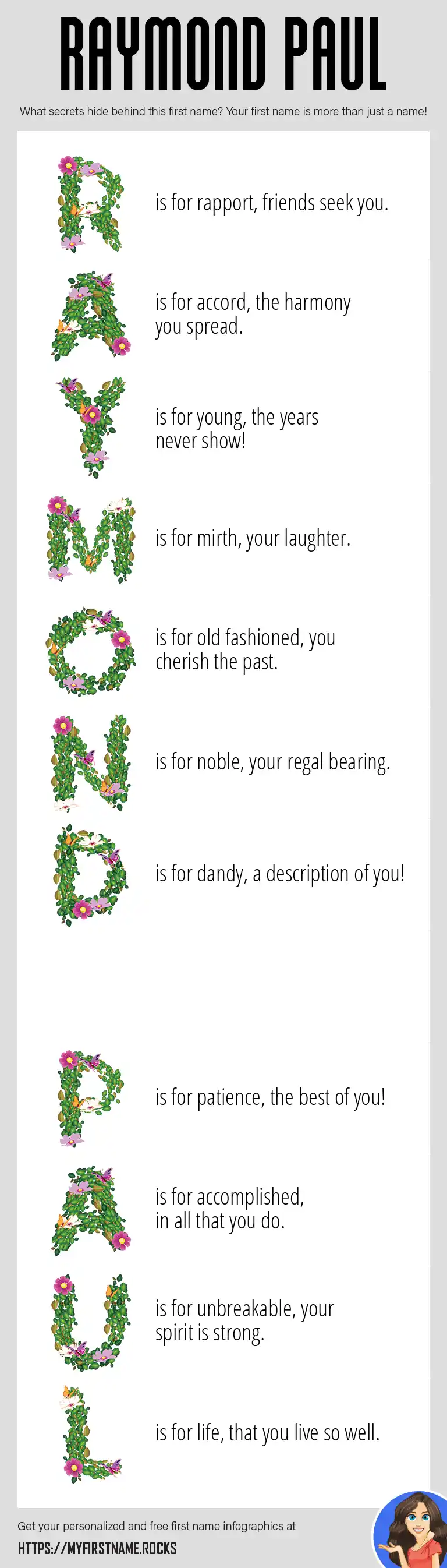 RAYMOND PAUL

What secrets hide behind this first name? Your first name is more than just a name!

R is for rapport, friends seek you.

A is for accord, the harmony you spread.

Y is for young, the years never show!

M is for mirth, your laughter.

O is for old fashioned, you cherish the past.

N is for noble, your regal bearing.

D is for dandy, a description of you!

P is for patience, the best of you!

A is for accomplished, in all that you do.

U is for unbreakable, your spirit is strong.

L is for life, that you live so well.

Get your personalized and free first name infographics at

HTTPS://MYFIRSTNAME.ROCKS