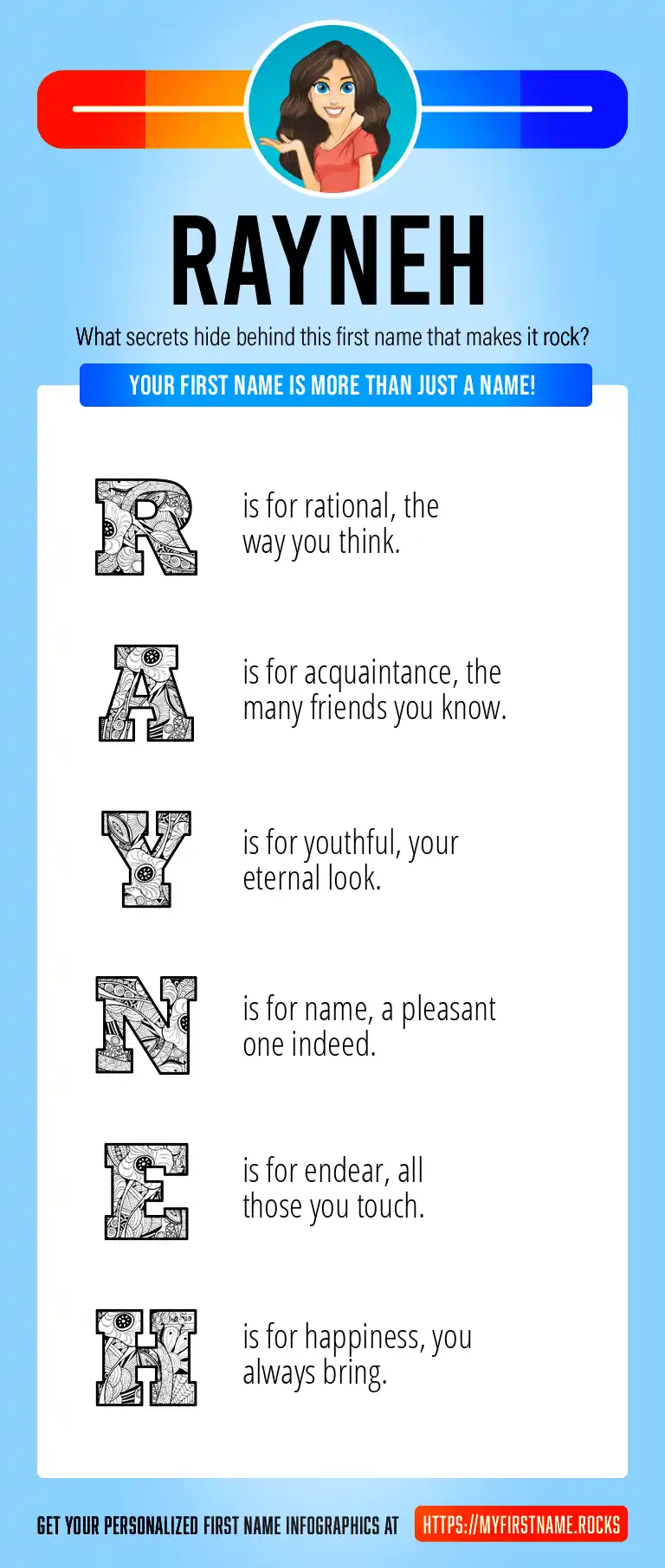 RAYNEH

What secrets hide behind this first name that makes it rock?

YOUR FIRST NAME IS MORE THAN JUST A NAME!

R is for rational, the way you think.

A is for acquaintance, the many friends you know.

Y is for youthful, your eternal look.

N is for name, a pleasant one indeed.

E is for endear, all those you touch.

H is for happiness, you always bring.

GET YOUR PERSONALIZED FIRST NAME INFOGRAPHICS AT HTTPS://MYFIRSTNAME.ROCKS