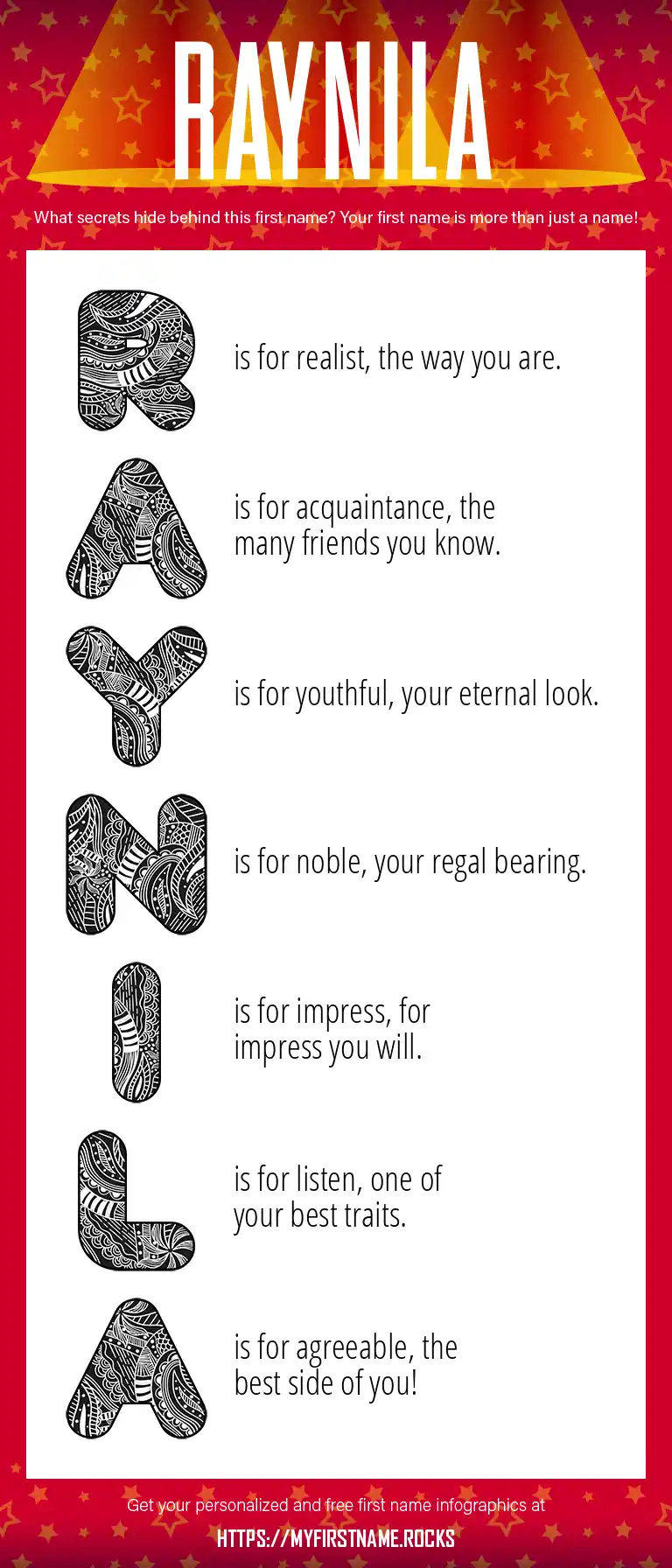 RAYNILA

What secrets hide behind this first name? Your first name is more than just a name!

R is for realist, the way you are.

A is for acquaintance, the many friends you know.

Y is for youthful, your eternal look.

N is for noble, your regal bearing.

I is for impress, for impress you will.

L is for listen, one of your best traits.

A is for agreeable, the best side of you!

Get your personalized and free first name infographics at

HTTPS://MYFIRSTNAME.ROCKS