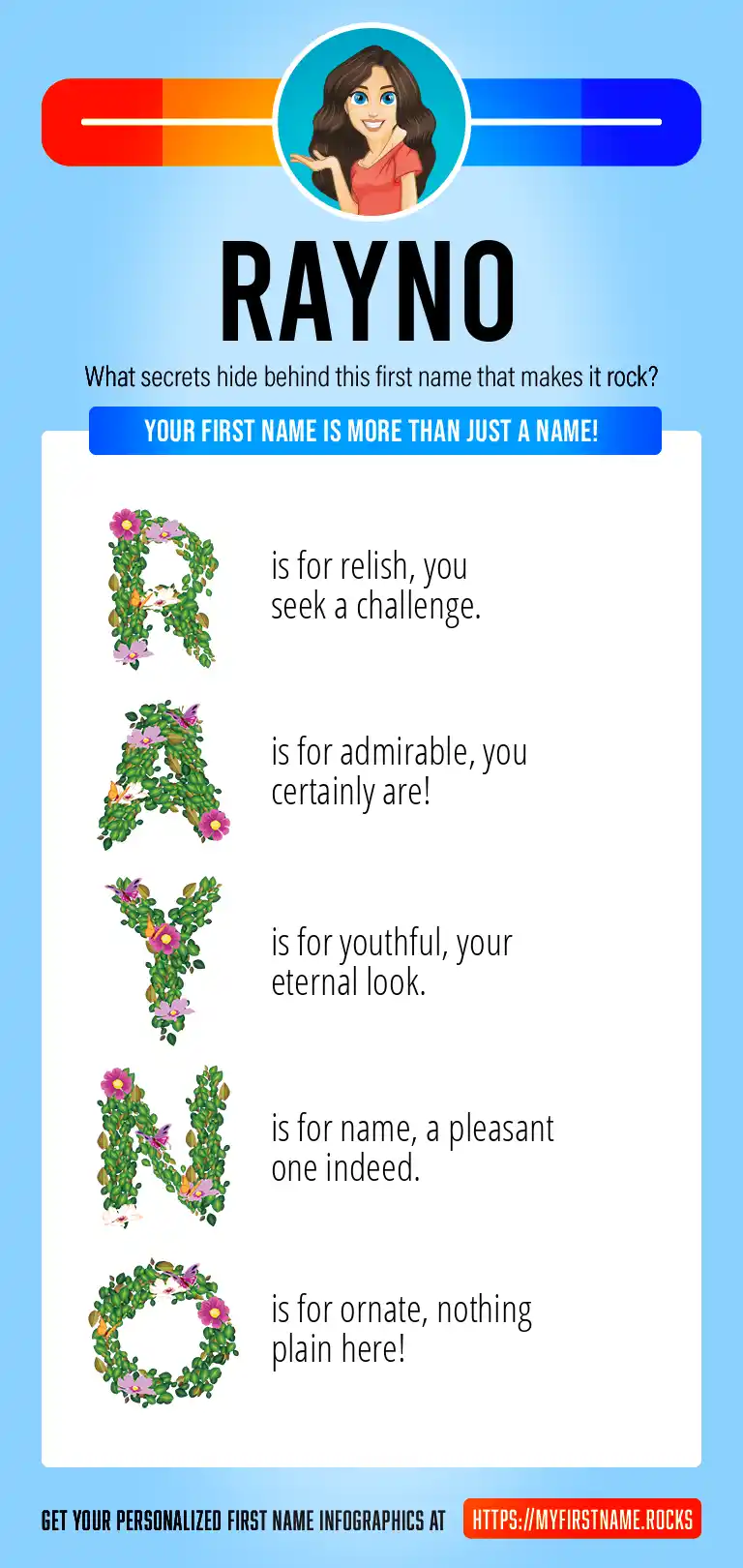 RAYNO

What secrets hide behind this first name that makes it rock?

YOUR FIRST NAME IS MORE THAN JUST A NAME!

R is for relish, you seek a challenge.

A is for admirable, you certainly are!

Y is for youthful, your eternal look.

N is for name, a pleasant one indeed.

O is for ornate, nothing plain here!

GET YOUR PERSONALIZED FIRST NAME INFOGRAPHICS AT HTTPS://MYFIRSTNAME.ROCKS