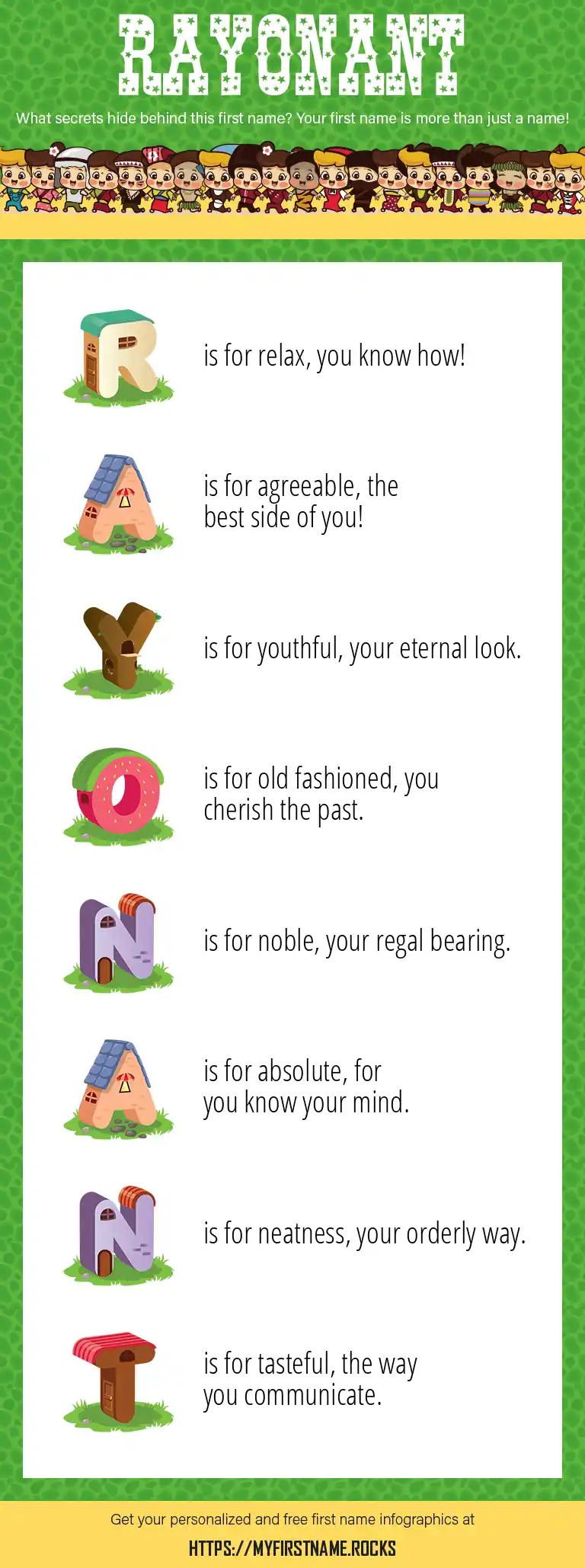 RAYONANT

What secrets hide behind this first name? Your first name is more than just a name!

R is for relax, you know how!

A is for agreeable, the best side of you!

Y is for youthful, your eternal look.

O is for old fashioned, you cherish the past.

N is for noble, your regal bearing.

A is for absolute, for you know your mind.

N is for neatness, your orderly way.

T is for tasteful, the way you communicate.

Get your personalized and free first name infographics at

HTTPS://MYFIRSTNAME.ROCKS