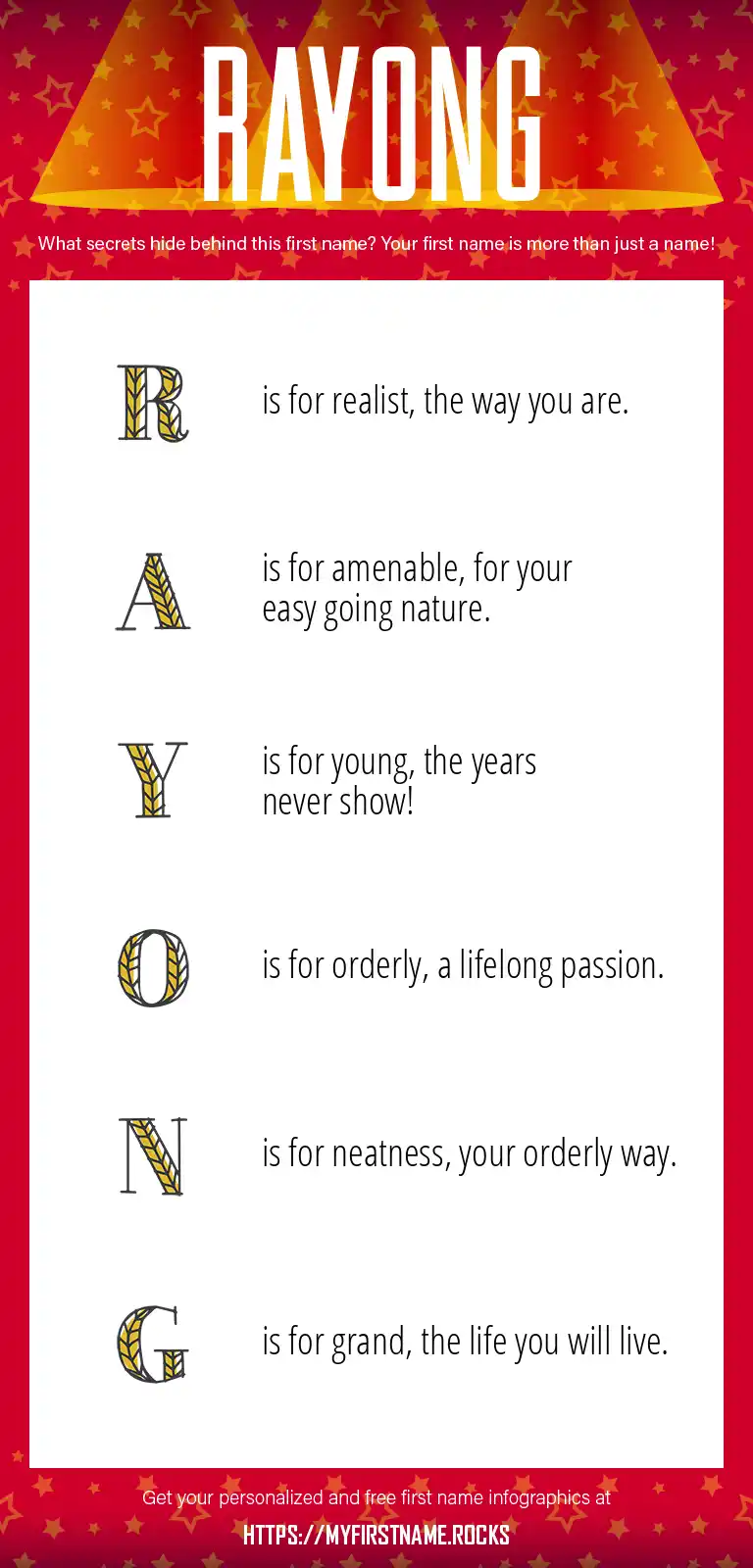 RAYONG

What secrets hide behind this first name? Your first name is more than just a name!

R is for realist, the way you are.

A is for amenable, for your easy going nature.

Y is for young, the years never show!

O is for orderly, a lifelong passion.

N is for neatness, your orderly way.

G is for grand, the life you will live.

Get your personalized and free first name infographics at

HTTPS://MYFIRSTNAME.ROCKS