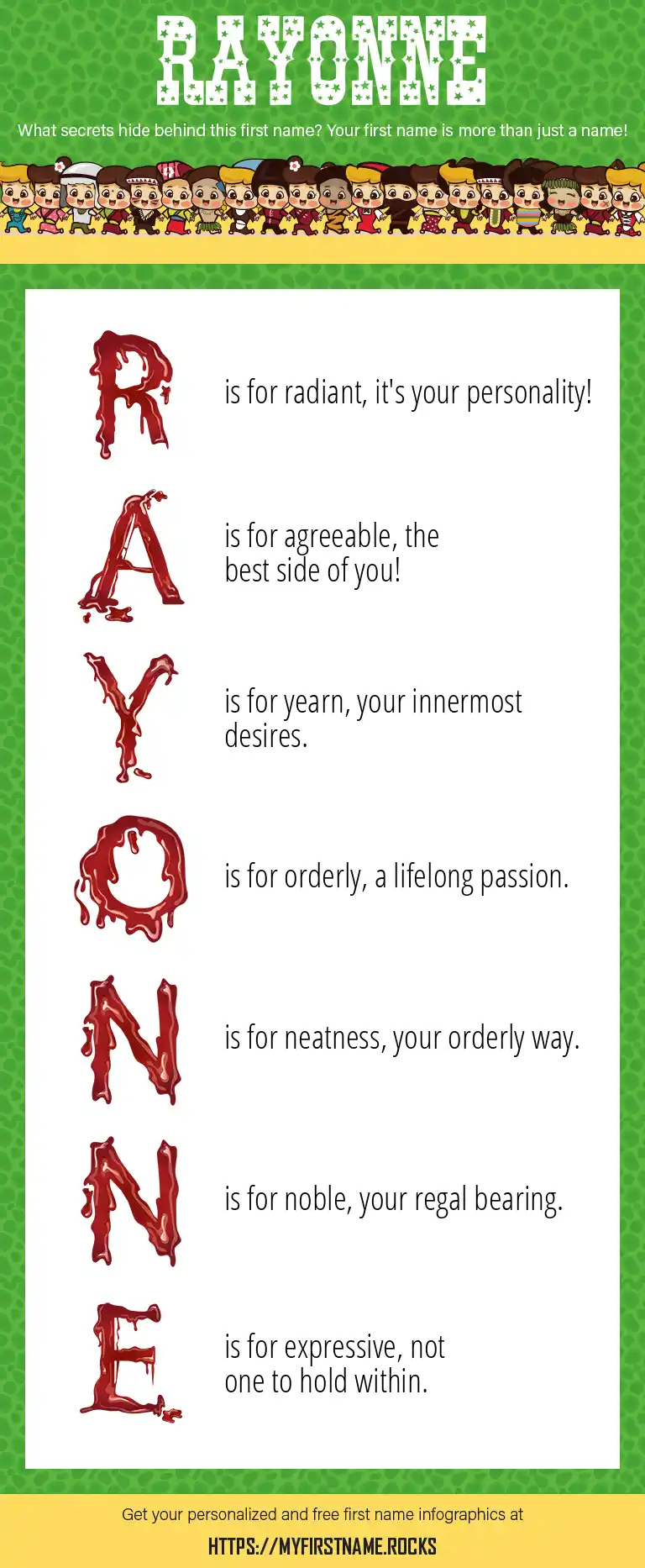 RAYONNE

What secrets hide behind this first name? Your first name is more than just a name!

R is for radiant, it's your personality!

A is for agreeable, the best side of you!

Y is for yearn, your innermost desires.

O is for orderly, a lifelong passion.

N is for neatness, your orderly way.

N is for noble, your regal bearing.

E is for expressive, not one to hold within.

Get your personalized and free first name infographics at

HTTPS://MYFIRSTNAME.ROCKS