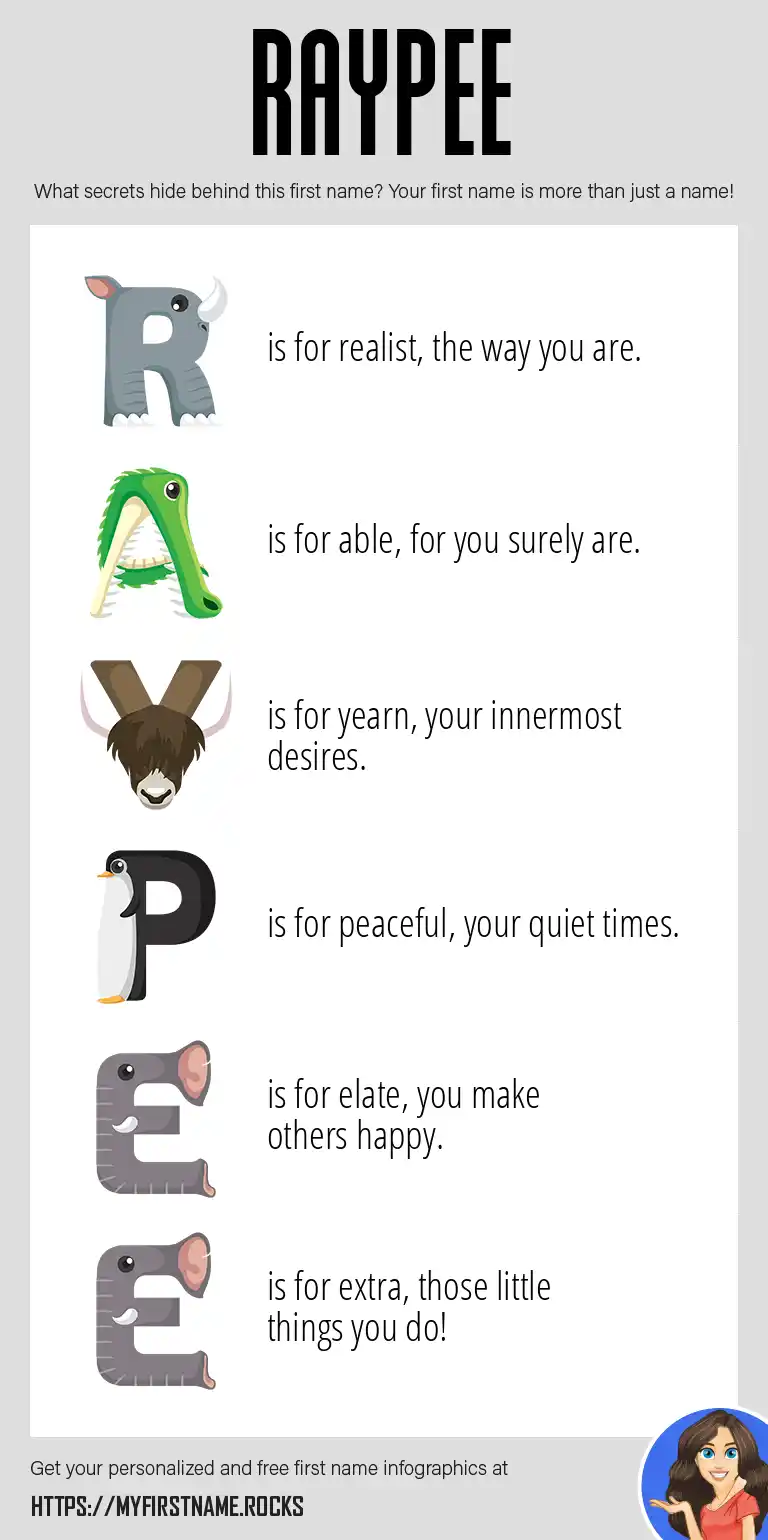 RAYPEE

What secrets hide behind this first name? Your first name is more than just a name!

R is for realist, the way you are.

A is for able, for you surely are.

Y is for yearn, your innermost desires.

P is for peaceful, your quiet times.

E is for elate, you make others happy.

E is for extra, those little things you do!

Get your personalized and free first name infographics at

HTTPS://MYFIRSTNAME.ROCKS