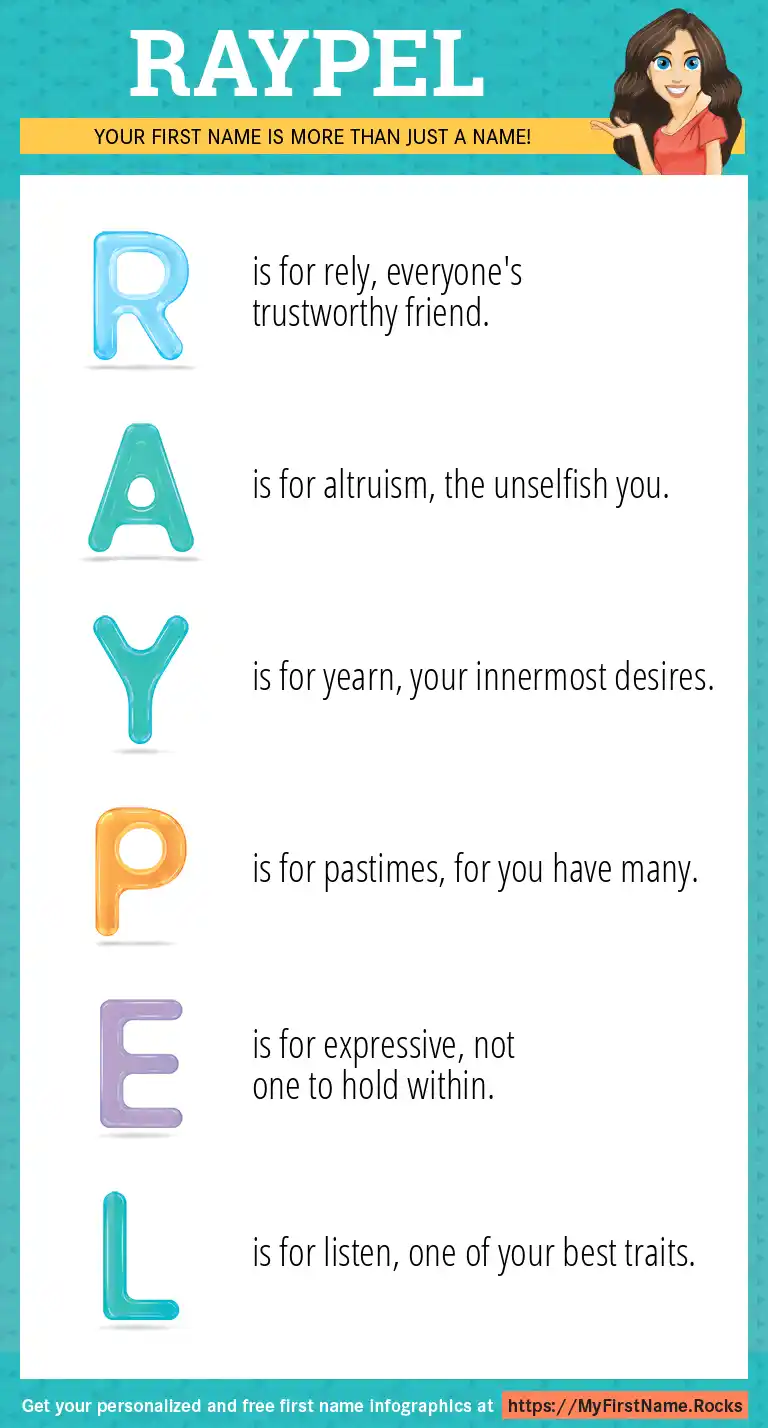 RAYPEL

YOUR FIRST NAME IS MORE THAN JUST A NAME!

R is for rely, everyone's trustworthy friend.

A is for altruism, the unselfish you.

Y is for yearn, your innermost desires.

P is for pastimes, for you have many.

E is for expressive, not one to hold within.

L is for listen, one of your best traits.

Get your personalized and free first name infographics at https://MyFirstName.Rocks