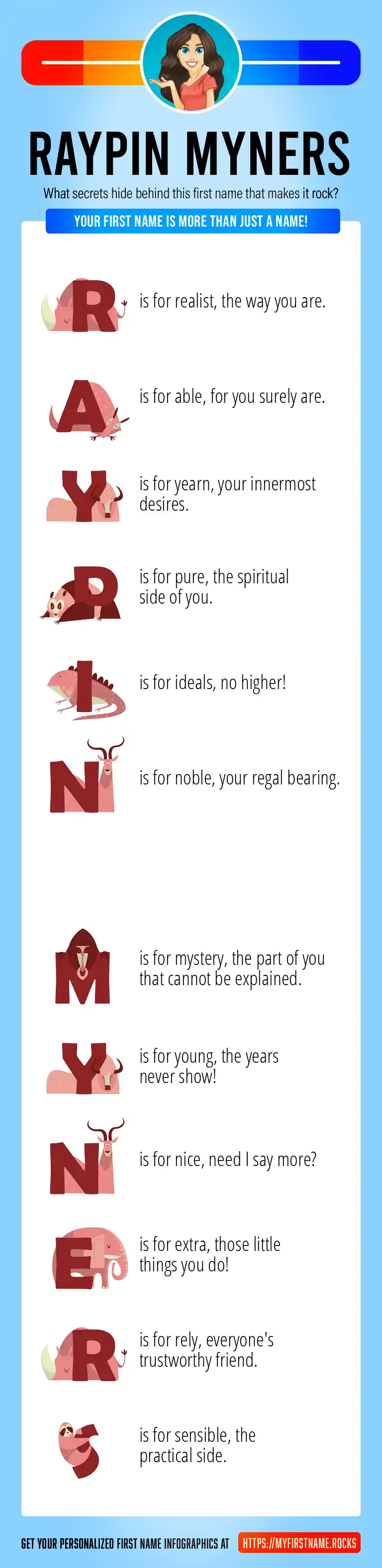 RAYPIN MYNERS

What secrets hide behind this first name that makes it rock?

YOUR FIRST NAME IS MORE THAN JUST A NAME!

R is for realist, the way you are.

A is for able, for you surely are.

Y is for yearn, your innermost desires.

P is for pure, the spiritual side of you.

I is for ideals, no higher!

N is for noble, your regal bearing.

M is for mystery, the part of you that cannot be explained.

Y is for young, the years never show!

N is for nice, need I say more?

E is for extra, those little things you do!

R is for rely, everyone's trustworthy friend.

S is for sensible, the practical side.

GET YOUR PERSONALIZED FIRST NAME INFOGRAPHICS AT HTTPS://MYFIRSTNAME.ROCKS