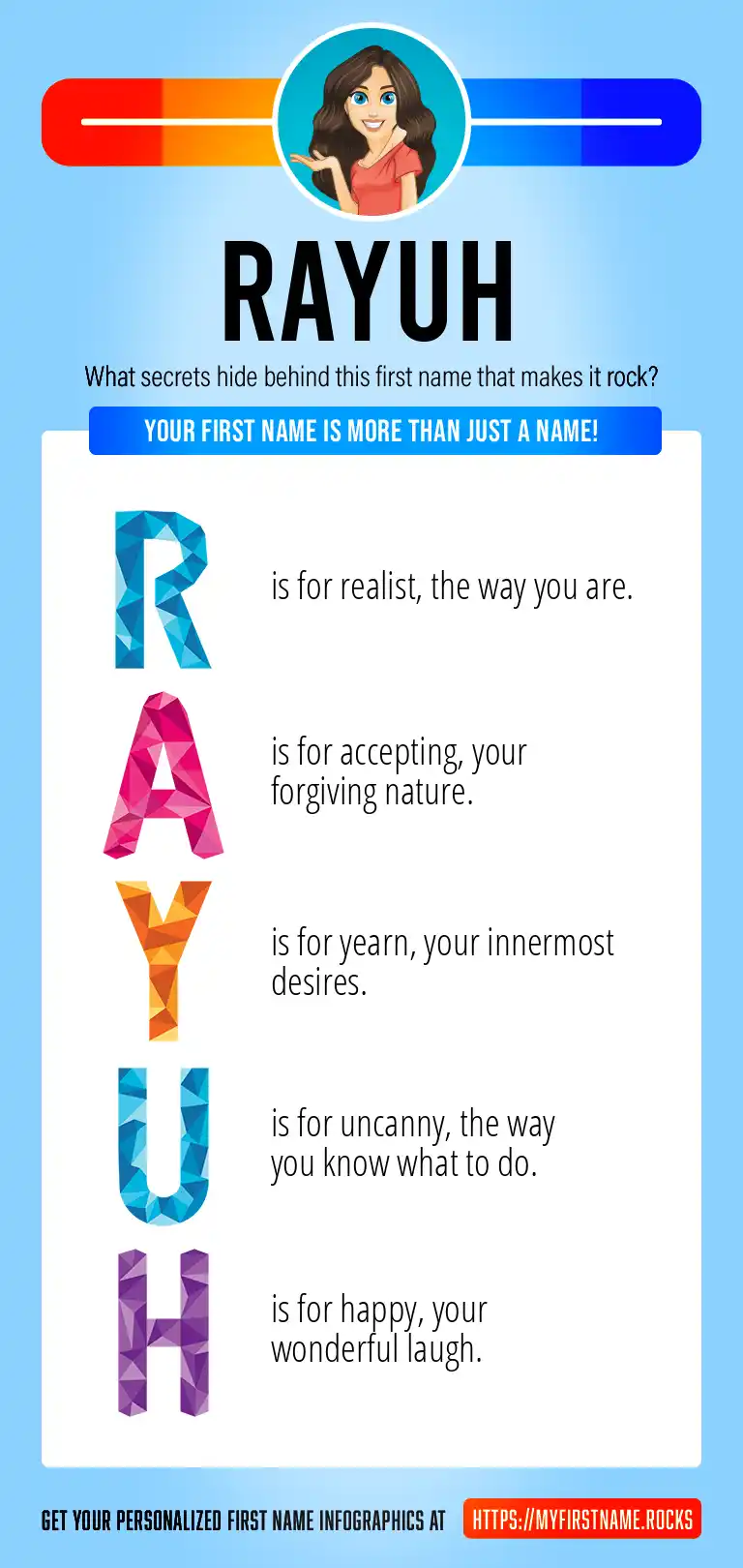 RAYUH

What secrets hide behind this first name that makes it rock?

YOUR FIRST NAME IS MORE THAN JUST A NAME!

R is for realist, the way you are.

A is for accepting, your forgiving nature.

Y is for yearn, your innermost desires.

U is for uncanny, the way you know what to do.

H is for happy, your wonderful laugh.

GET YOUR PERSONALIZED FIRST NAME INFOGRAPHICS AT HTTPS://MYFIRSTNAME.ROCKS