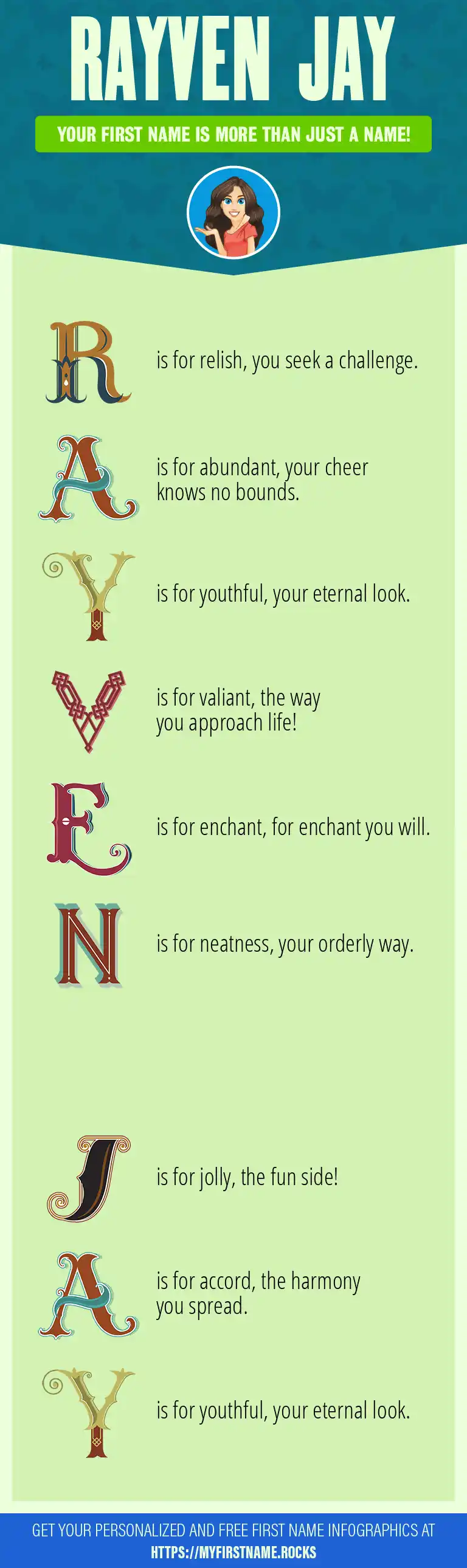 RAYVEN JAY

YOUR FIRST NAME IS MORE THAN JUST A NAME!

R is for relish, you seek a challenge.

A is for abundant, your cheer knows no bounds.

Y is for youthful, your eternal look.

V is for valiant, the way you approach life!

E is for enchant, for enchant you will.

N is for neatness, your orderly way.

J is for jolly, the fun side!

A is for accord, the harmony you spread.

Y is for youthful, your eternal look.

GET YOUR PERSONALIZED AND FREE FIRST NAME INFOGRAPHICS AT
HTTPS://MYFIRSTNAME.ROCKS