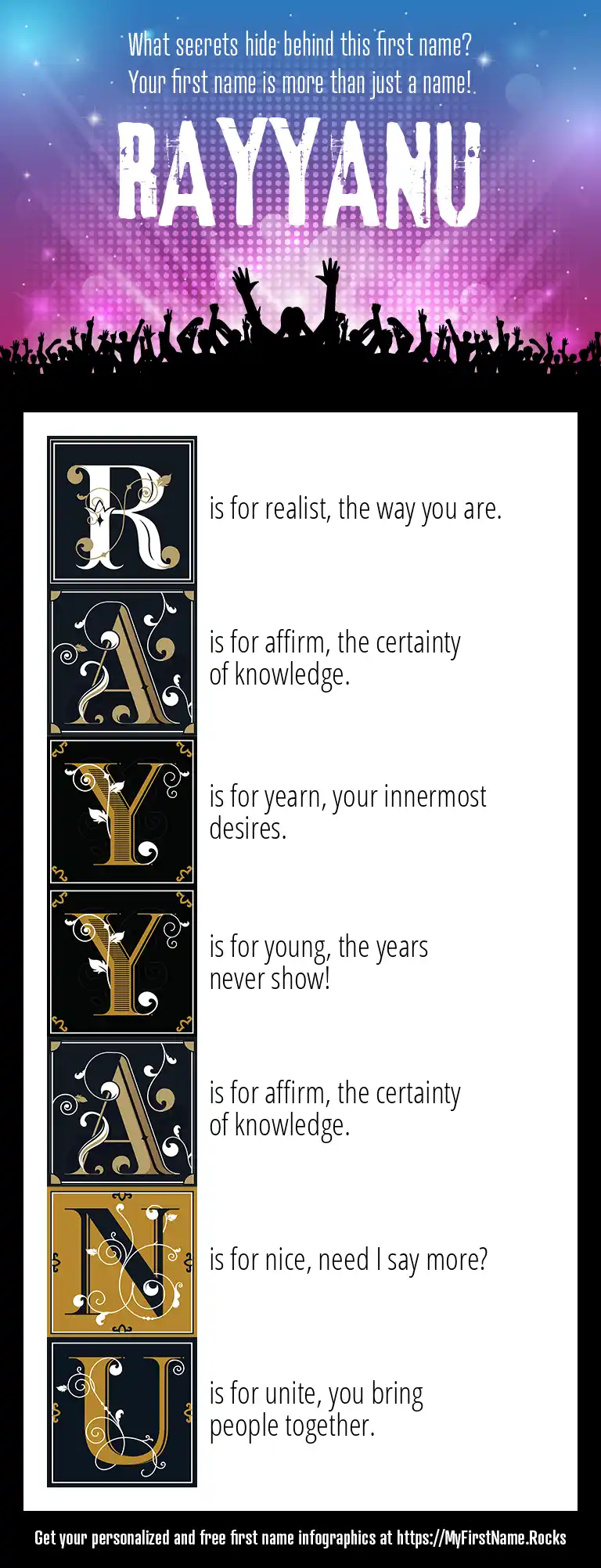 What secrets hide behind this first name?
Your first name is more than just a name!

RAYYANU

R is for realist, the way you are.

A is for affirm, the certainty of knowledge.

Y is for yearn, your innermost desires.

Y is for young, the years never show!

A is for affirm, the certainty of knowledge.

N is for nice, need I say more?

U is for unite, you bring people together.

Get your personalized and free first name infographics at https://MyFirstName.Rocks