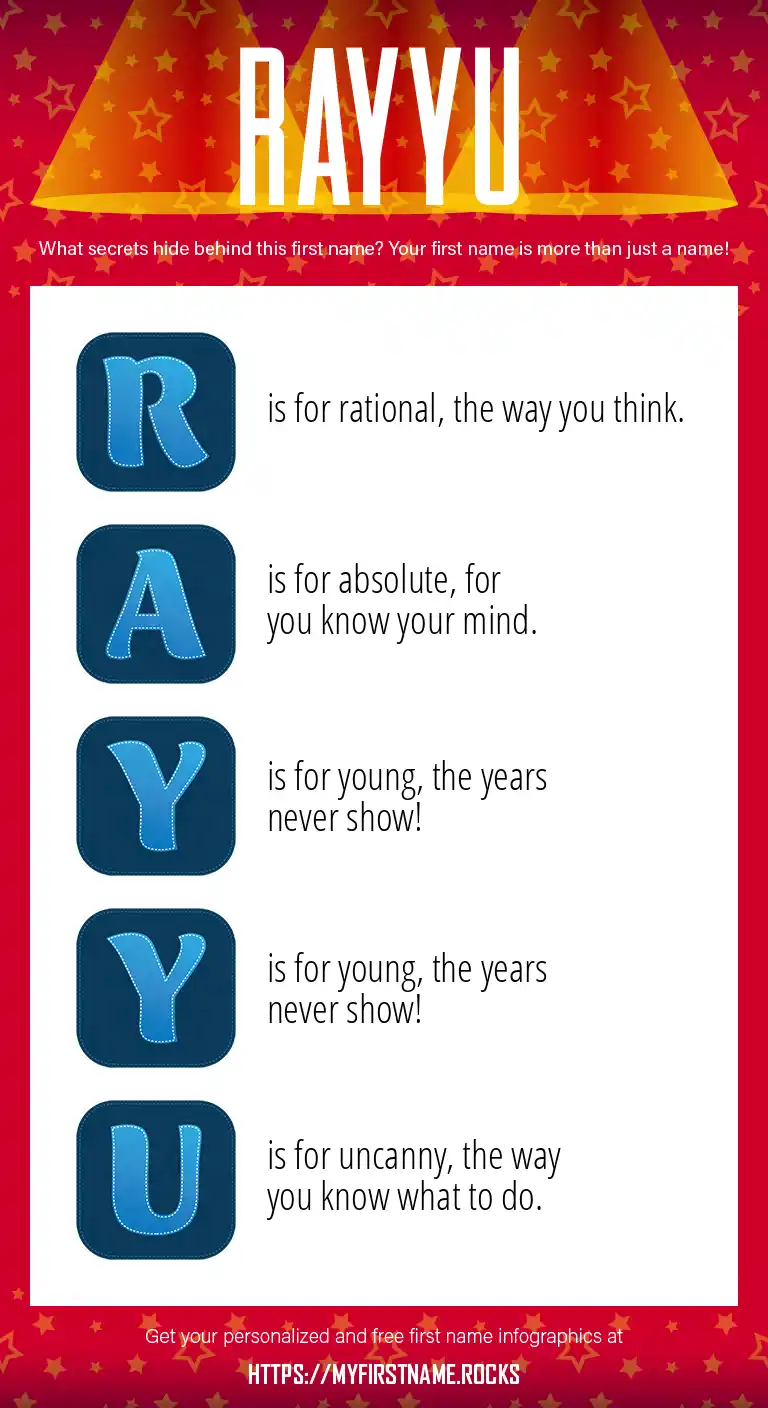 RAYYU

What secrets hide behind this first name? Your first name is more than just a name!

R is for rational, the way you think.

A is for absolute, for you know your mind.

Y is for young, the years never show!

Y is for young, the years never show!

U is for uncanny, the way you know what to do.

Get your personalized and free first name infographics at

HTTPS://MYFIRSTNAME.ROCKS