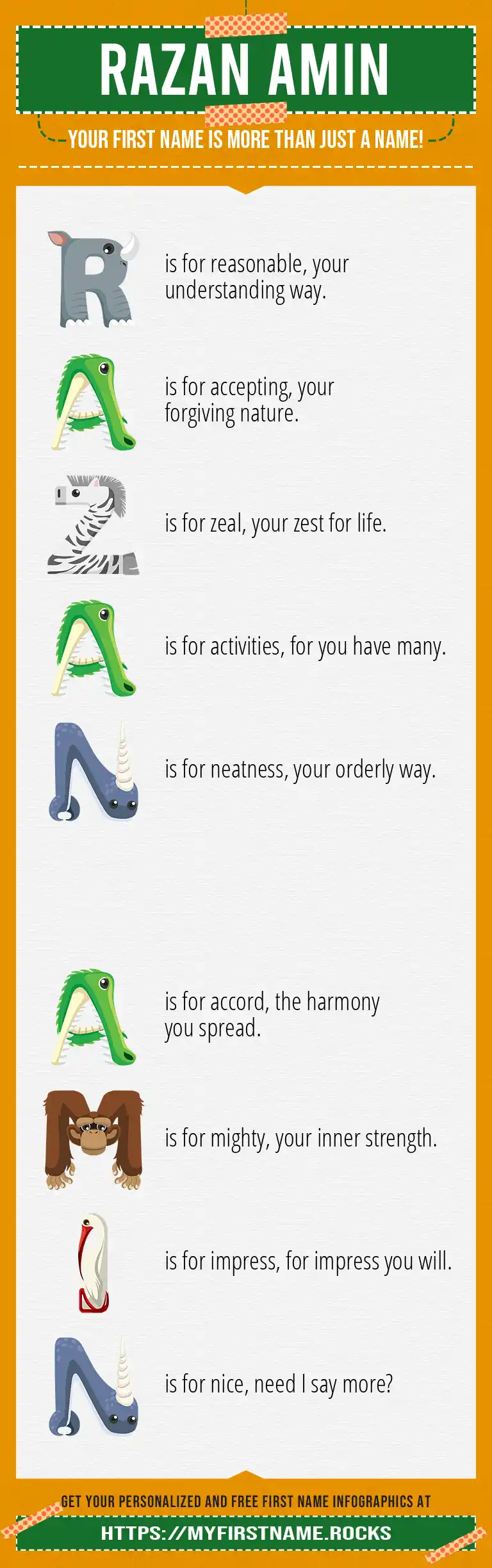 RAZAN AMIN

YOUR FIRST NAME IS MORE THAN JUST A NAME!

R is for reasonable, your understanding way.

A is for accepting, your forgiving nature.

Z is for zeal, your zest for life.

A is for activities, for you have many.

N is for neatness, your orderly way.

A is for accord, the harmony you spread.

M is for mighty, your inner strength.

I is for impress, for impress you will.

N is for nice, need I say more?

GET YOUR PERSONALIZED AND FREE FIRST NAME INFOGRAPHICS AT

HTTPS://MYFIRSTNAME.ROCKS