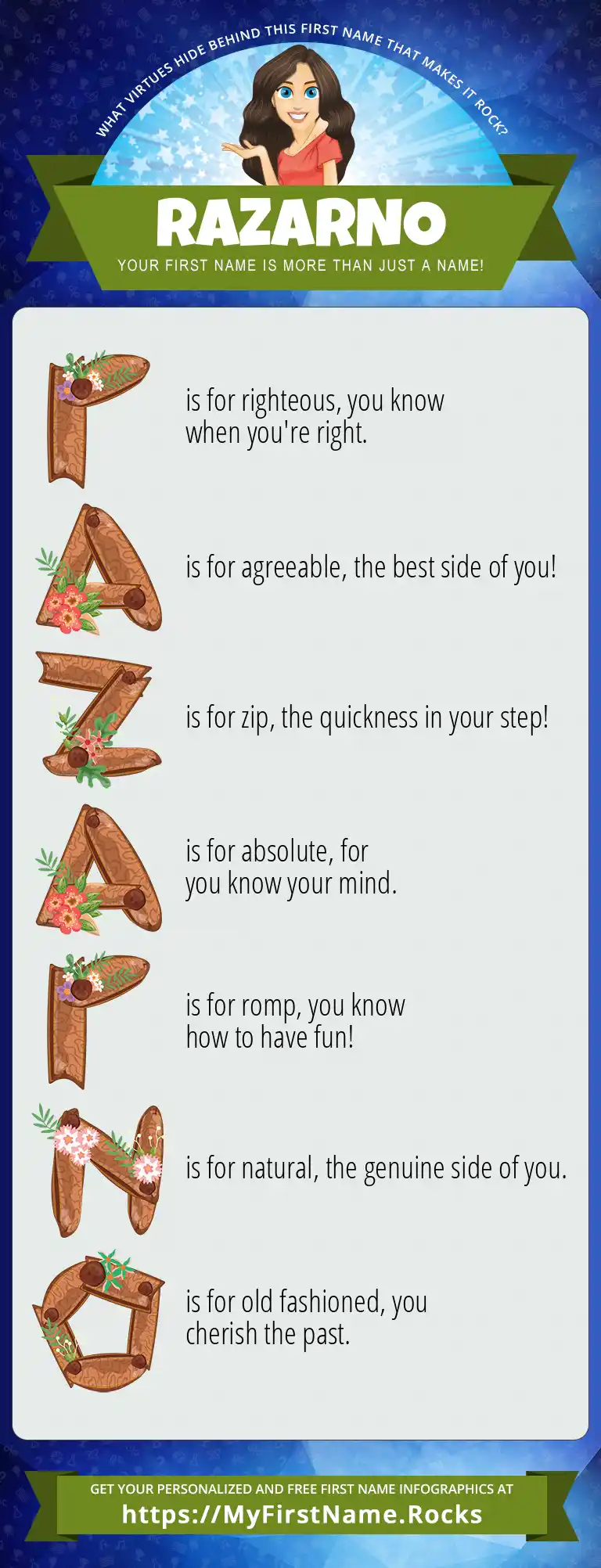 WHAT VIRTUES HIDE BEHIND THIS FIRST NAME THAT MAKES IT ROCK?

RAZARNO

YOUR FIRST NAME IS MORE THAN JUST A NAME!

R is for righteous, you know when you're right.

A is for agreeable, the best side of you!

Z is for zip, the quickness in your step!

A is for absolute, for you know your mind.

R is for romp, you know how to have fun!

N is for natural, the genuine side of you.

O is for old fashioned, you cherish the past.

GET YOUR PERSONALIZED AND FREE FIRST NAME INFOGRAPHICS AT

https://MyFirstName.Rocks