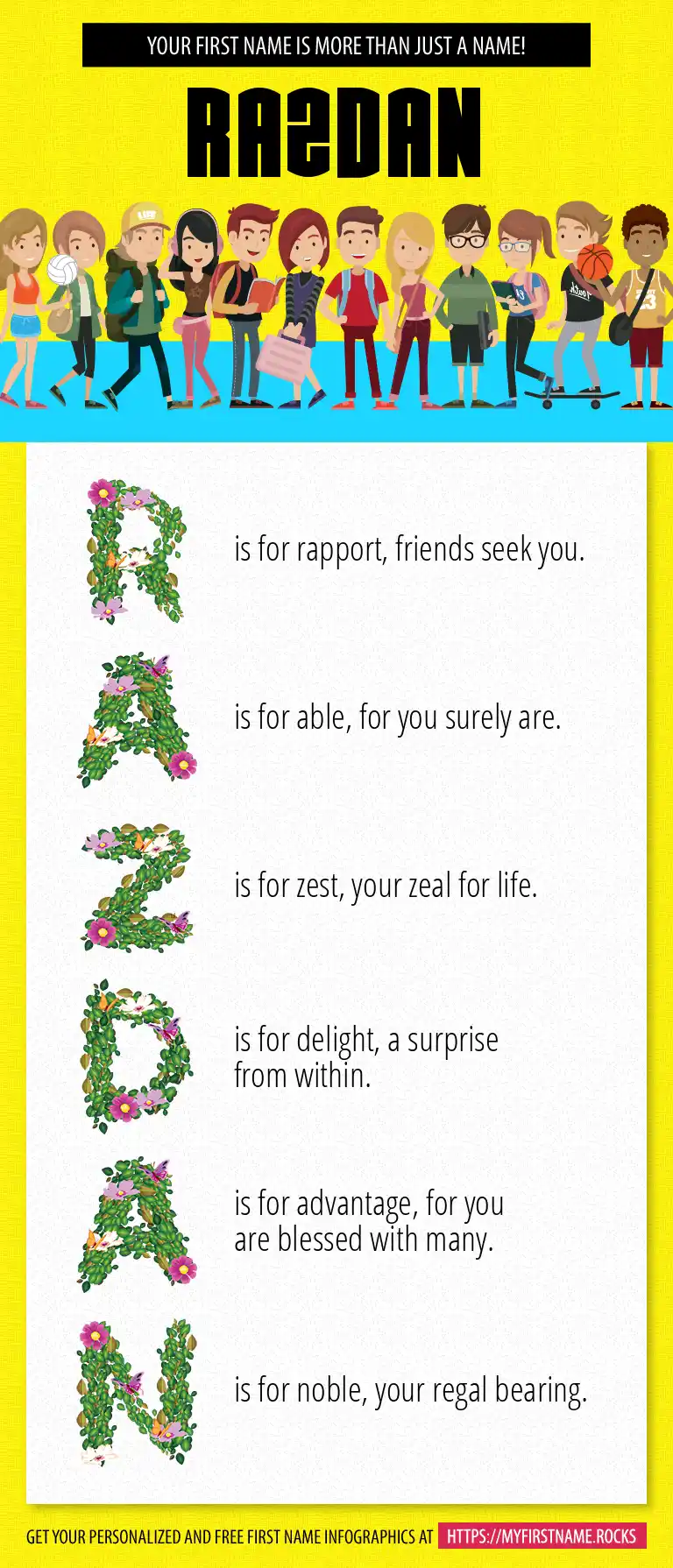 YOUR FIRST NAME IS MORE THAN JUST A NAME!

RAZDAN

R is for rapport, friends seek you.

A is for able, for you surely are.

Z is for zest, your zeal for life.

D is for delight, a surprise from within.

A is for advantage, for you are blessed with many.

N is for noble, your regal bearing.

GET YOUR PERSONALIZED AND FREE FIRST NAME INFOGRAPHICS AT HTTPS://MYFIRSTNAME.ROCKS