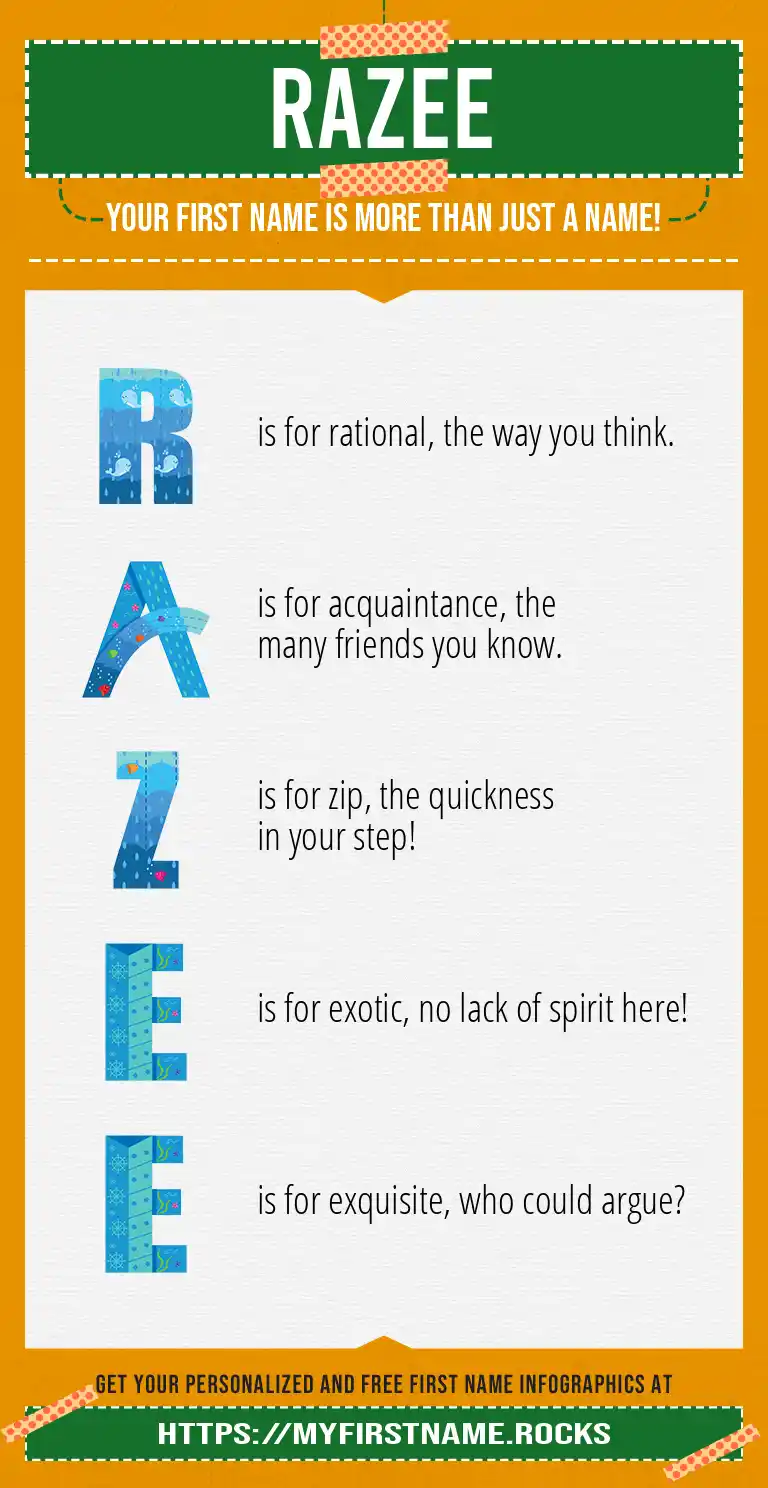 RAZEE

YOUR FIRST NAME IS MORE THAN JUST A NAME!

R is for rational, the way you think.

A is for acquaintance, the many friends you know.

Z is for zip, the quickness in your step!

E is for exotic, no lack of spirit here!

E is for exquisite, who could argue?

GET YOUR PERSONALIZED AND FREE FIRST NAME INFOGRAPHICS AT

HTTPS://MYFIRSTNAME.ROCKS