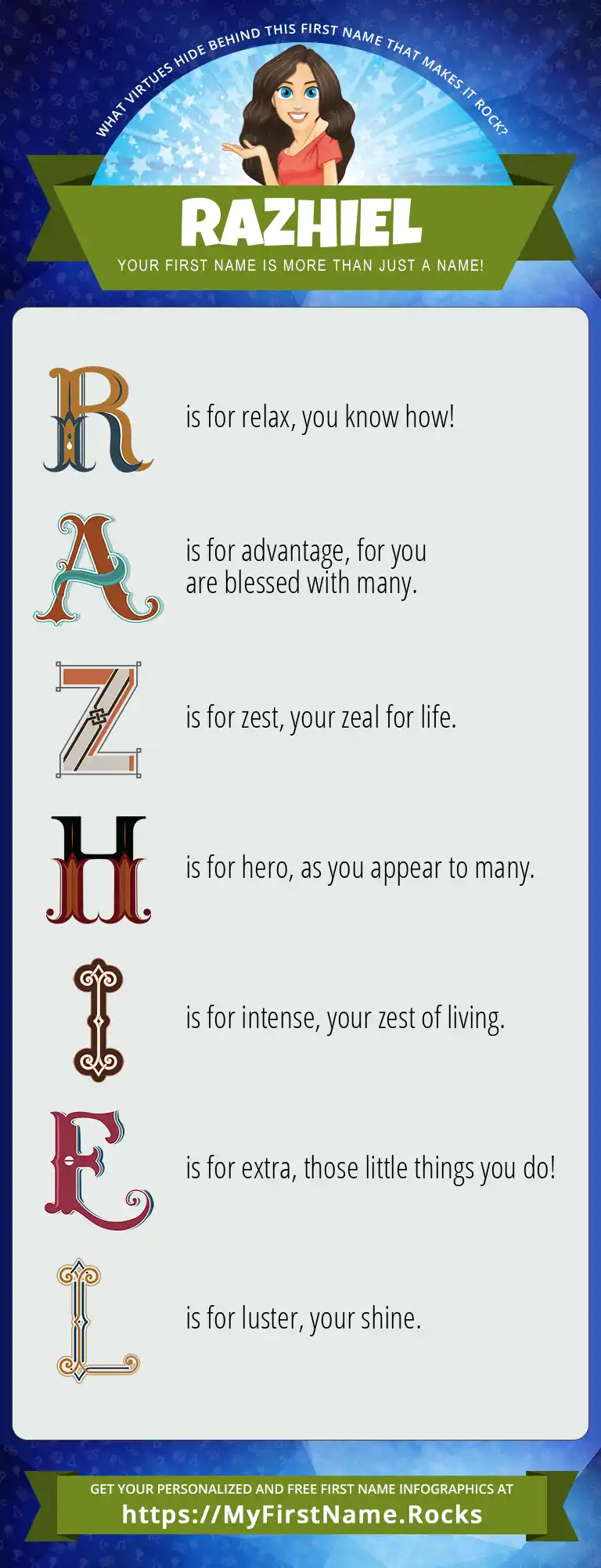 WHAT VIRTUES HIDE BEHIND THIS FIRST NAME THAT MAKES IT ROCK?

RAZHIEL

YOUR FIRST NAME IS MORE THAN JUST A NAME!

R is for relax, you know how!

A is for advantage, for you are blessed with many.

Z is for zest, your zeal for life.

H is for hero, as you appear to many.

I is for intense, your zest of living.

E is for extra, those little things you do!

L is for luster, your shine.

GET YOUR PERSONALIZED AND FREE FIRST NAME INFOGRAPHICS AT

https://MyFirstName.Rocks