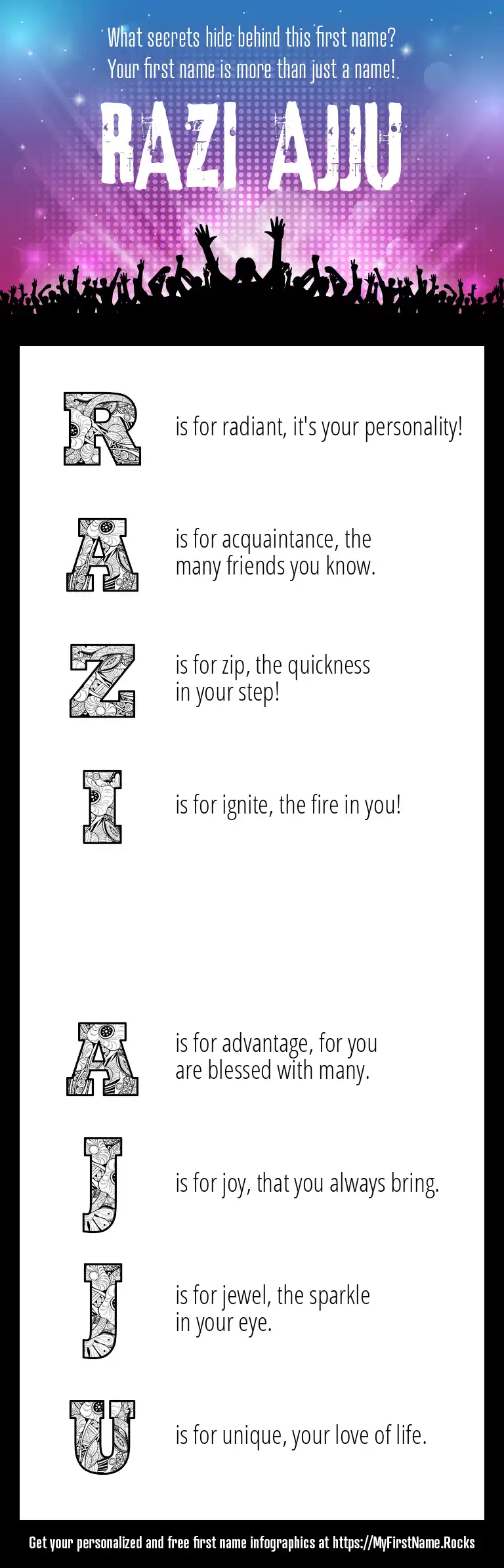 What secrets hide behind this first name?
Your first name is more than just a name!

RAZI AJJU

R is for radiant, it's your personality!

A is for acquaintance, the many friends you know.

Z is for zip, the quickness in your step!

I is for ignite, the fire in you!

A is for advantage, for you are blessed with many.

J is for joy, that you always bring.

J is for jewel, the sparkle in your eye.

U is for unique, your love of life.

Get your personalized and free first name infographics at https://MyFirstName.Rocks