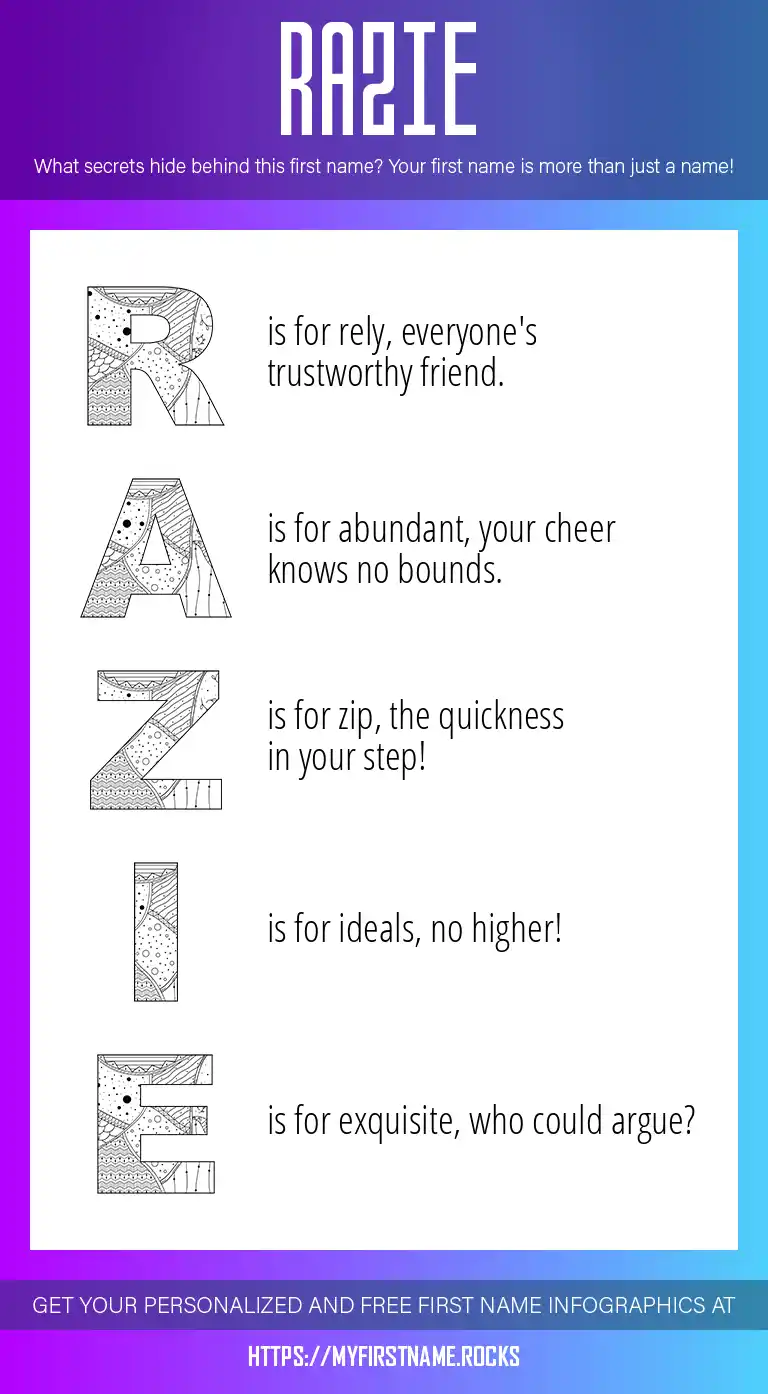 RAZIE

What secrets hide behind this first name? Your first name is more than just a name!

R is for rely, everyone's trustworthy friend.

A is for abundant, your cheer knows no bounds.

Z is for zip, the quickness in your step!

I is for ideals, no higher!

E is for exquisite, who could argue?

GET YOUR PERSONALIZED AND FREE FIRST NAME INFOGRAPHICS AT

HTTPS://MYFIRSTNAME.ROCKS