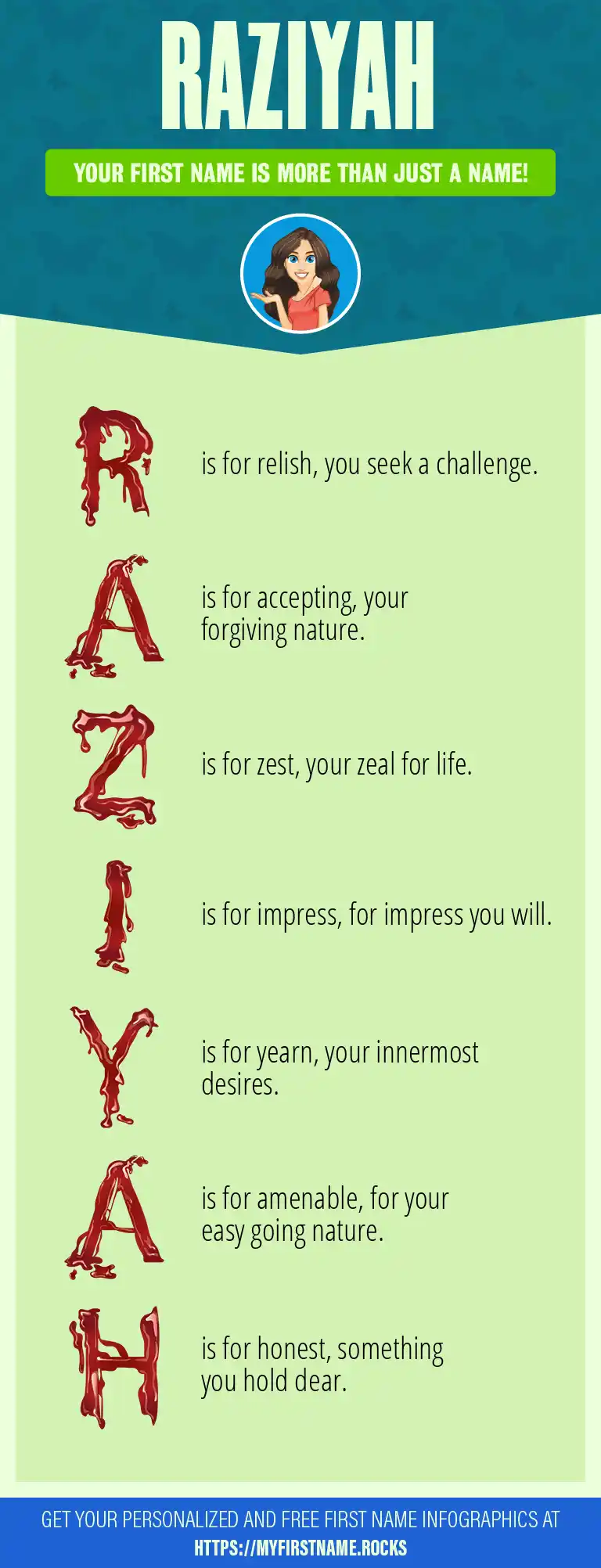 RAZIYAH

YOUR FIRST NAME IS MORE THAN JUST A NAME!

R is for relish, you seek a challenge.

A is for accepting, your forgiving nature.

Z is for zest, your zeal for life.

I is for impress, for impress you will.

Y is for yearn, your innermost desires.

A is for amenable, for your easy going nature.

H is for honest, something you hold dear.

GET YOUR PERSONALIZED AND FREE FIRST NAME INFOGRAPHICS AT
HTTPS://MYFIRSTNAME.ROCKS