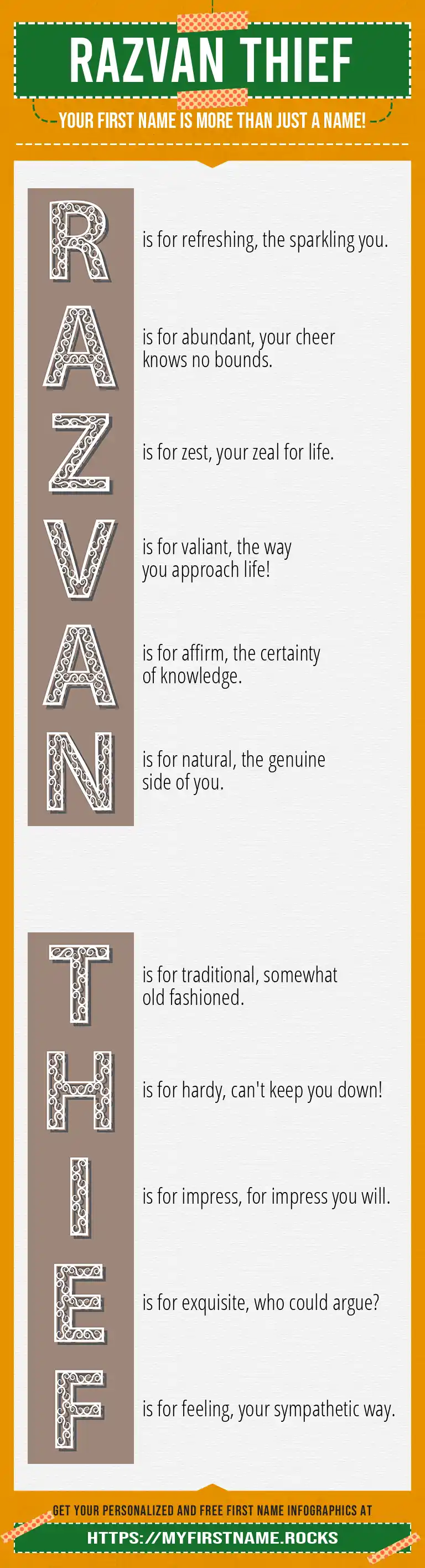 RAZVAN THIEF

YOUR FIRST NAME IS MORE THAN JUST A NAME!

R is for refreshing, the sparkling you.

A is for abundant, your cheer knows no bounds.

Z is for zest, your zeal for life.

V is for valiant, the way you approach life!

A is for affirm, the certainty of knowledge.

N is for natural, the genuine side of you.

T is for traditional, somewhat old fashioned.

H is for hardy, can't keep you down!

I is for impress, for impress you will.

E is for exquisite, who could argue?

F is for feeling, your sympathetic way.

GET YOUR PERSONALIZED AND FREE FIRST NAME INFOGRAPHICS AT

HTTPS://MYFIRSTNAME.ROCKS