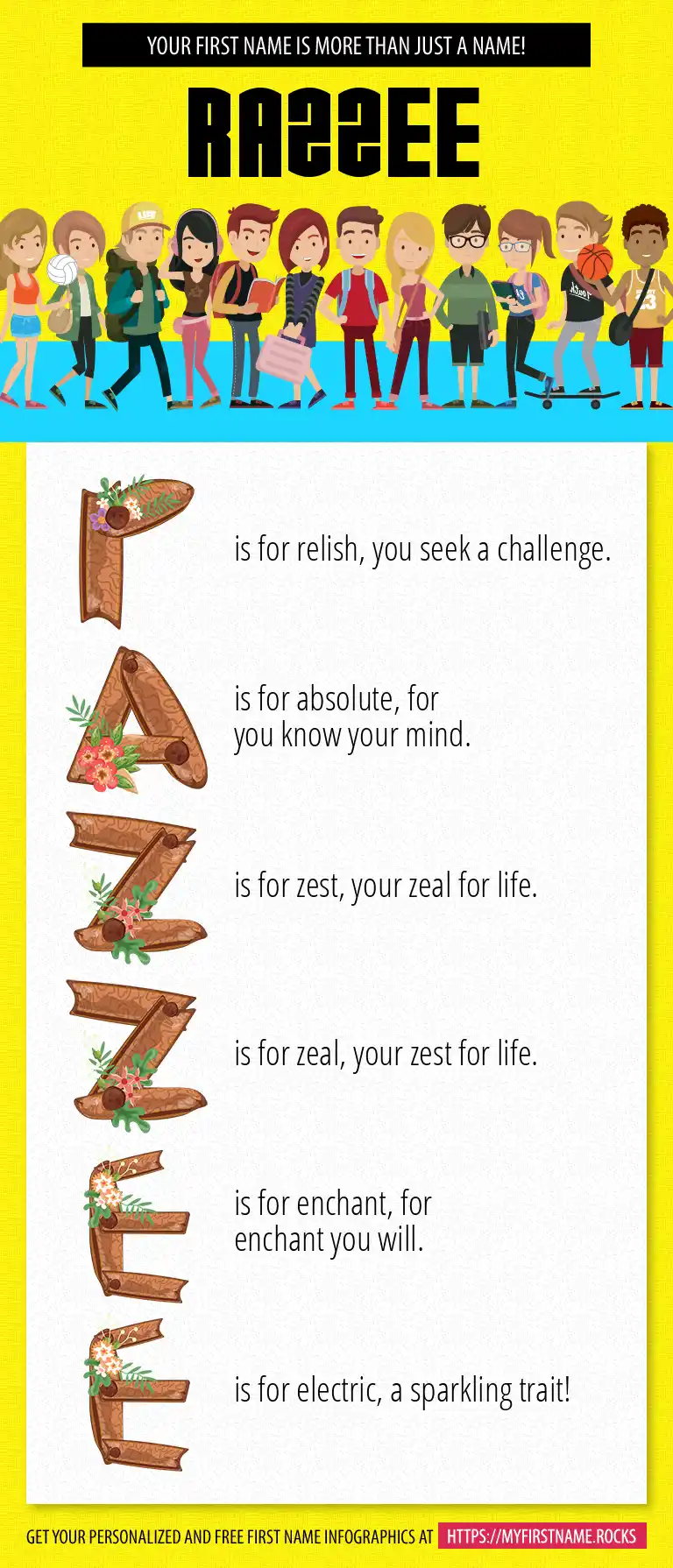 YOUR FIRST NAME IS MORE THAN JUST A NAME!

RAZZEE

R is for relish, you seek a challenge.

A is for absolute, for you know your mind.

Z is for zest, your zeal for life.

Z is for zeal, your zest for life.

E is for enchant, for enchant you will.

E is for electric, a sparkling trait!

GET YOUR PERSONALIZED AND FREE FIRST NAME INFOGRAPHICS AT HTTPS://MYFIRSTNAME.ROCKS