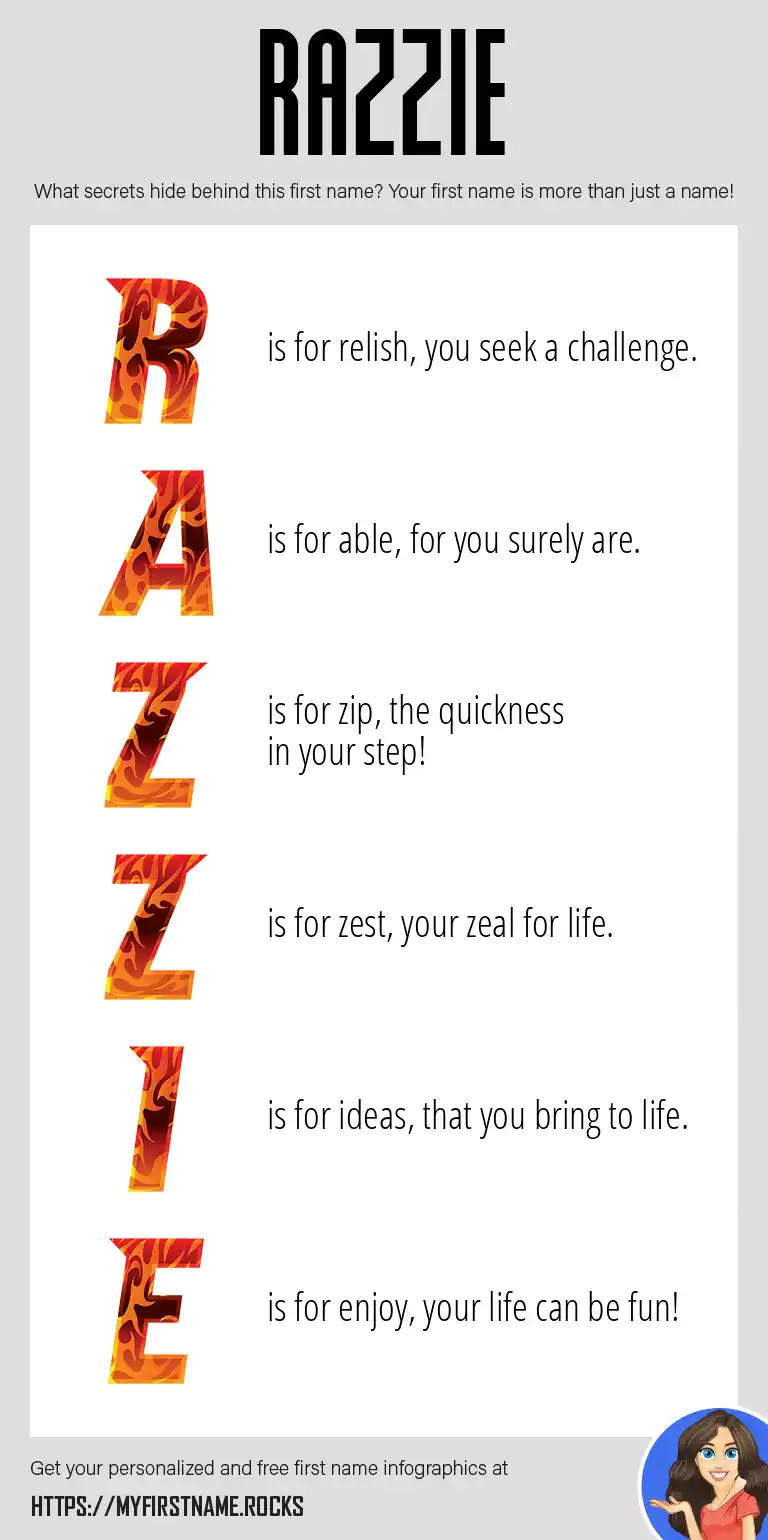 RAZZIE

What secrets hide behind this first name? Your first name is more than just a name!

R is for relish, you seek a challenge.

A is for able, for you surely are.

Z is for zip, the quickness in your step!

Z is for zest, your zeal for life.

I is for ideas, that you bring to life.

E is for enjoy, your life can be fun!

Get your personalized and free first name infographics at

HTTPS://MYFIRSTNAME.ROCKS