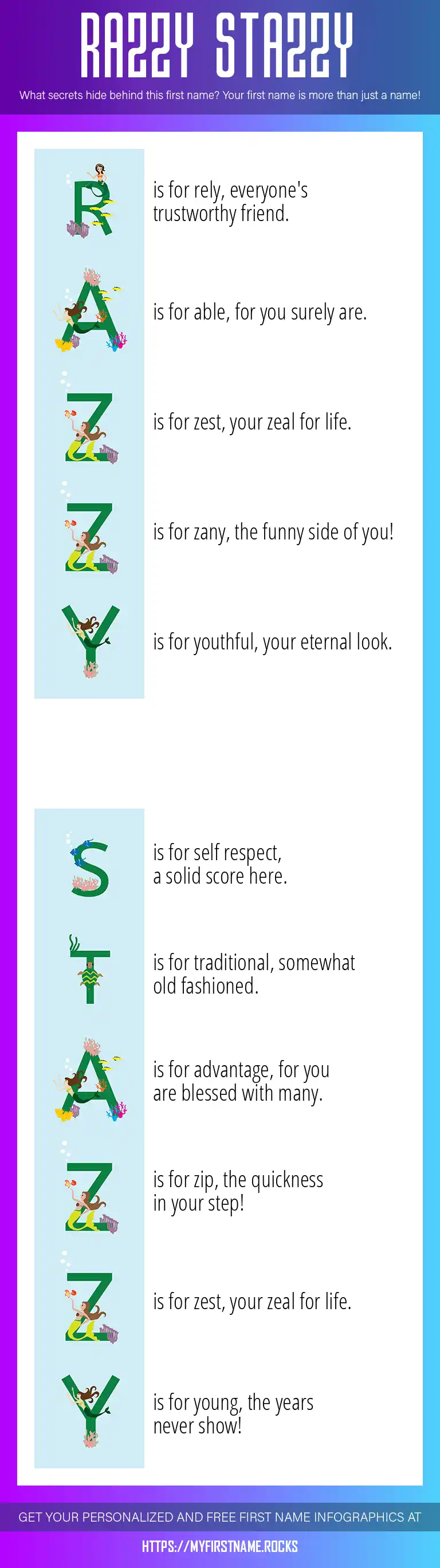 RAZZY STAZZY

What secrets hide behind this first name? Your first name is more than just a name!

R is for rely, everyone's trustworthy friend.

A is for able, for you surely are.

Z is for zest, your zeal for life.

Z is for zany, the funny side of you!

Y is for youthful, your eternal look.

S is for self respect, a solid score here.

T is for traditional, somewhat old fashioned.

A is for advantage, for you are blessed with many.

Z is for zip, the quickness in your step!

Z is for zest, your zeal for life.

Y is for young, the years never show!

GET YOUR PERSONALIZED AND FREE FIRST NAME INFOGRAPHICS AT

HTTPS://MYFIRSTNAME.ROCKS