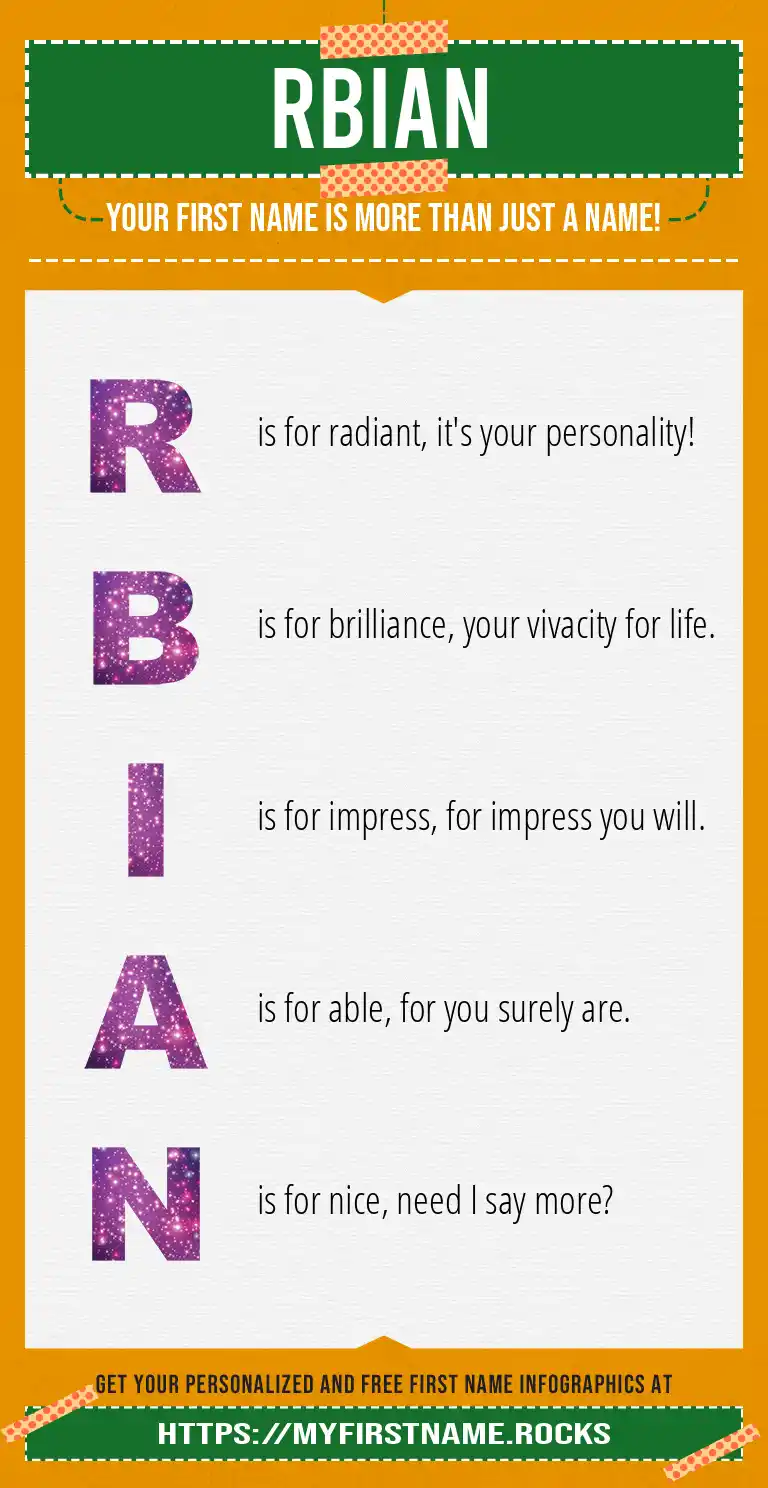 RBIAN

YOUR FIRST NAME IS MORE THAN JUST A NAME!

R is for radiant, it's your personality!

B is for brilliance, your vivacity for life.

I is for impress, for impress you will.

A is for able, for you surely are.

N is for nice, need I say more?

GET YOUR PERSONALIZED AND FREE FIRST NAME INFOGRAPHICS AT

HTTPS://MYFIRSTNAME.ROCKS