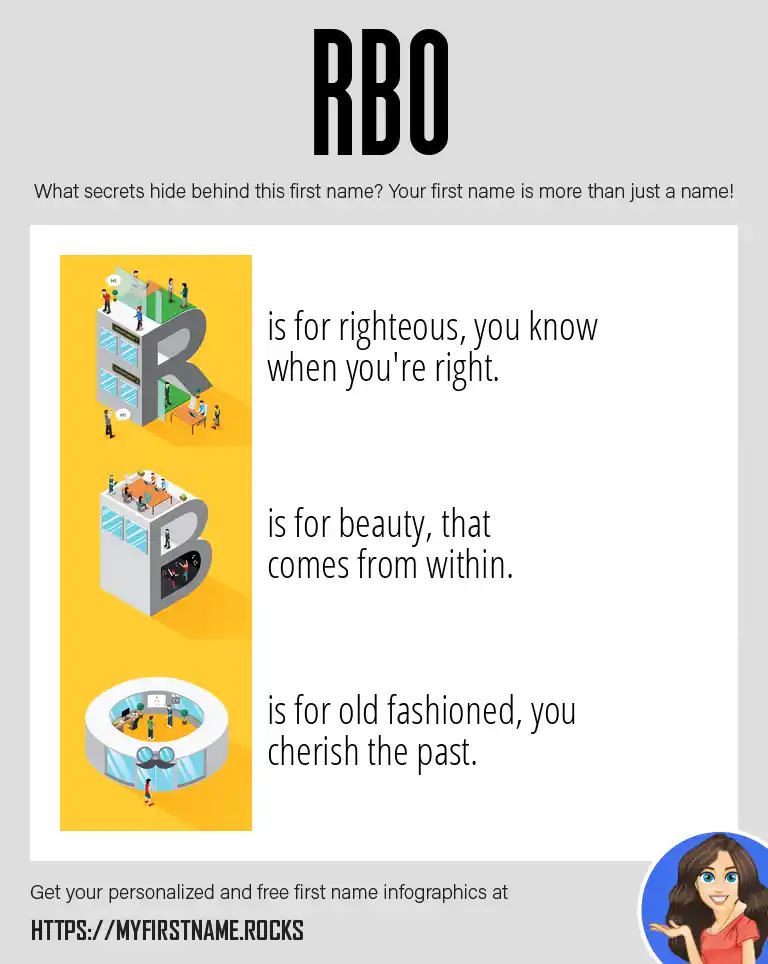 RBO

What secrets hide behind this first name? Your first name is more than just a name!

R is for righteous, you know when you're right.

B is for beauty, that comes from within.

O is for old fashioned, you cherish the past.

Get your personalized and free first name infographics at

HTTPS://MYFIRSTNAME.ROCKS