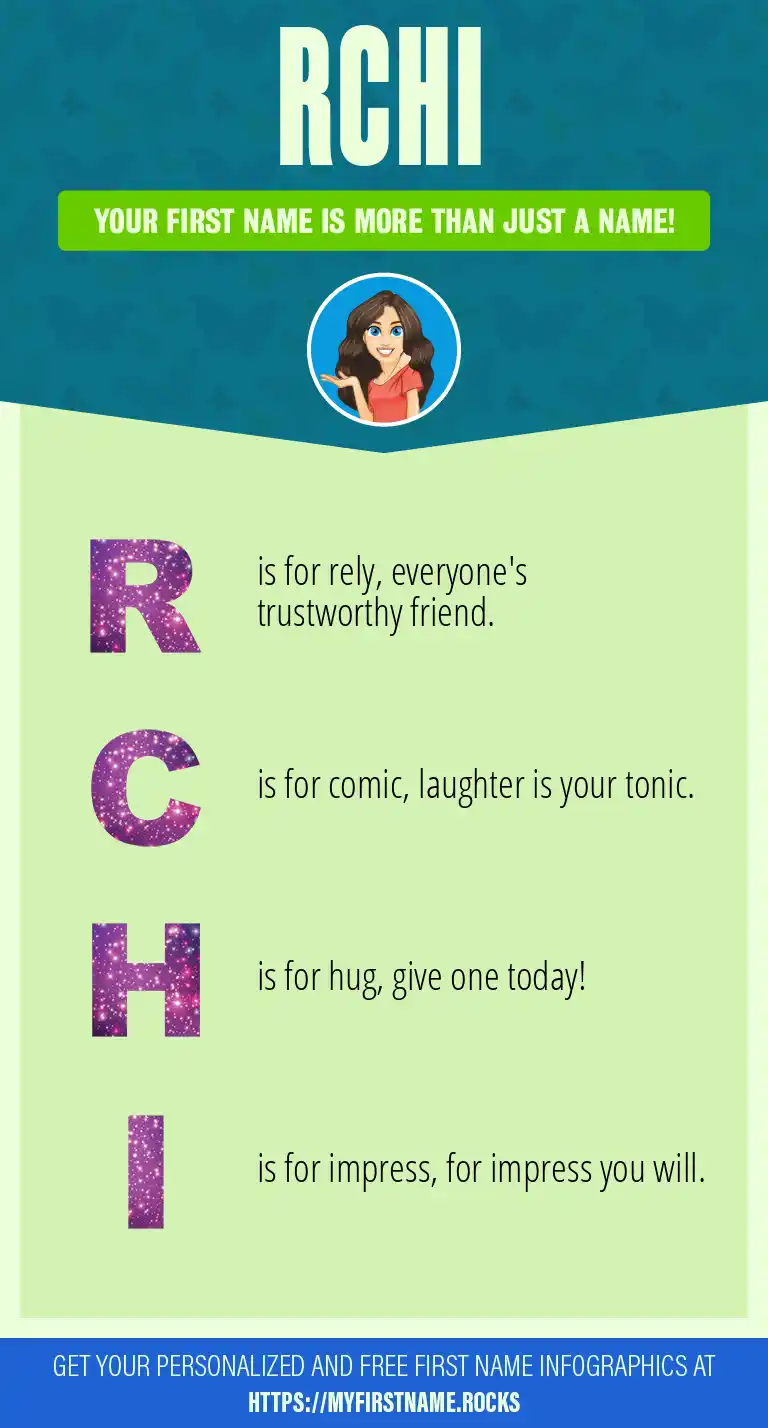 RCHI

YOUR FIRST NAME IS MORE THAN JUST A NAME!

R is for rely, everyone's trustworthy friend.

C is for comic, laughter is your tonic.

H is for hug, give one today!

I is for impress, for impress you will.

GET YOUR PERSONALIZED AND FREE FIRST NAME INFOGRAPHICS AT HTTPS://MYFIRSTNAME.ROCKS