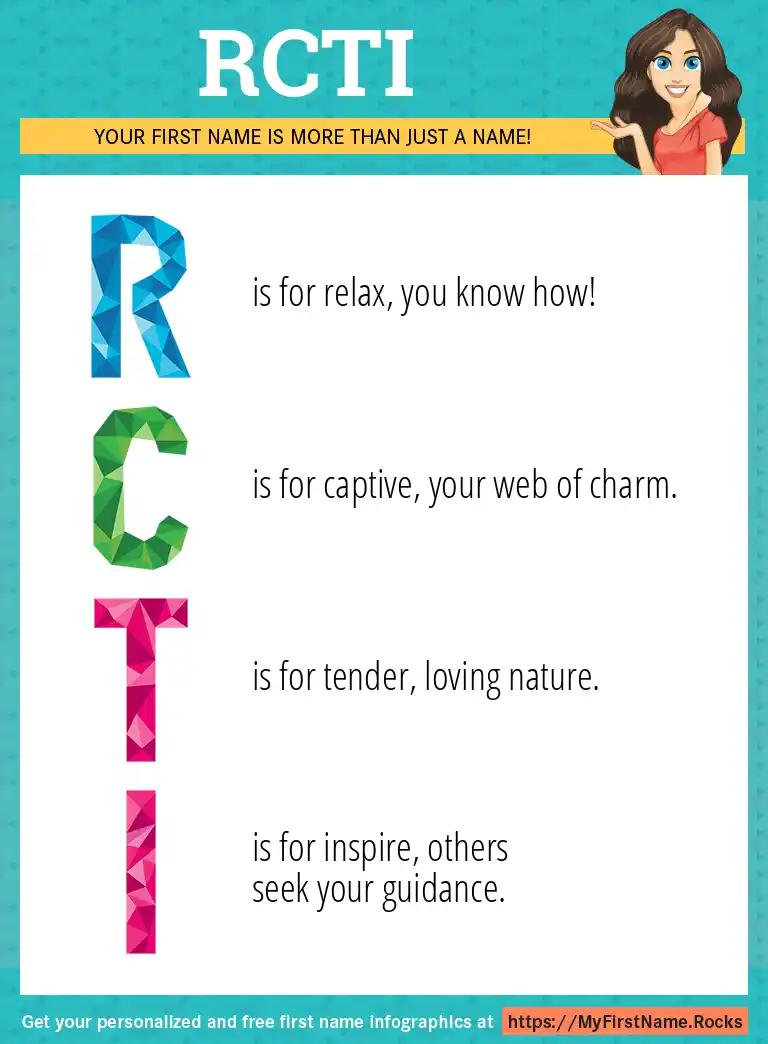 RCTI

YOUR FIRST NAME IS MORE THAN JUST A NAME!

R is for relax, you know how!

C is for captive, your web of charm.

T is for tender, loving nature.

I is for inspire, others seek your guidance.

Get your personalized and free first name infographics at https://MyFirstName.Rocks