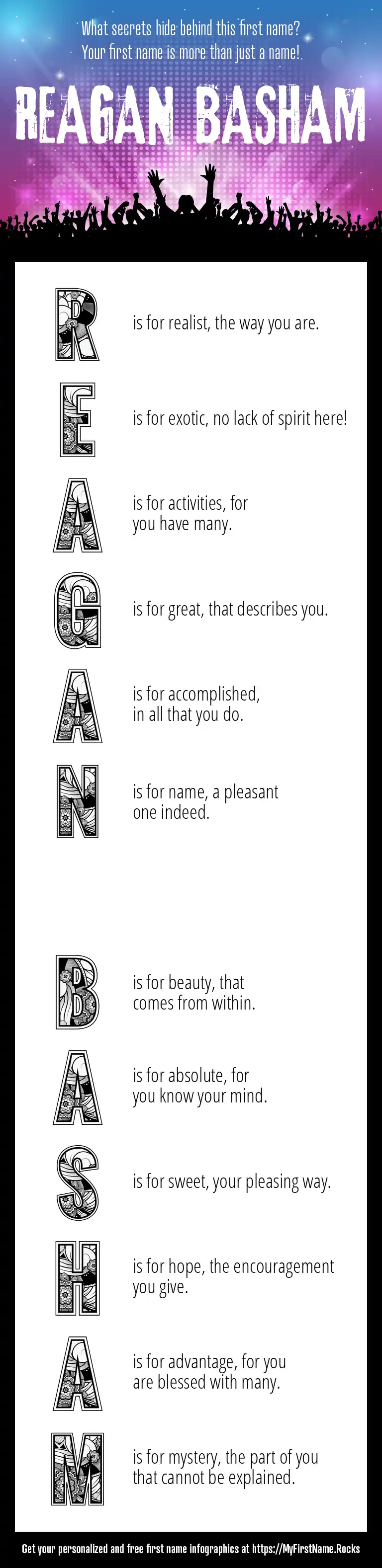 What secrets hide behind this first name?
Your first name is more than just a name!

REAGAN BASHAM

R is for realist, the way you are.

E is for exotic, no lack of spirit here!

A is for activities, for you have many.

G is for great, that describes you.

A is for accomplished, in all that you do.

N is for name, a pleasant one indeed.

B is for beauty, that comes from within.

A is for absolute, for you know your mind.

S is for sweet, your pleasing way.

H is for hope, the encouragement you give.

A is for advantage, for you are blessed with many.

M is for mystery, the part of you that cannot be explained.

Get your personalized and free first name infographics at https://MyFirstName.Rocks