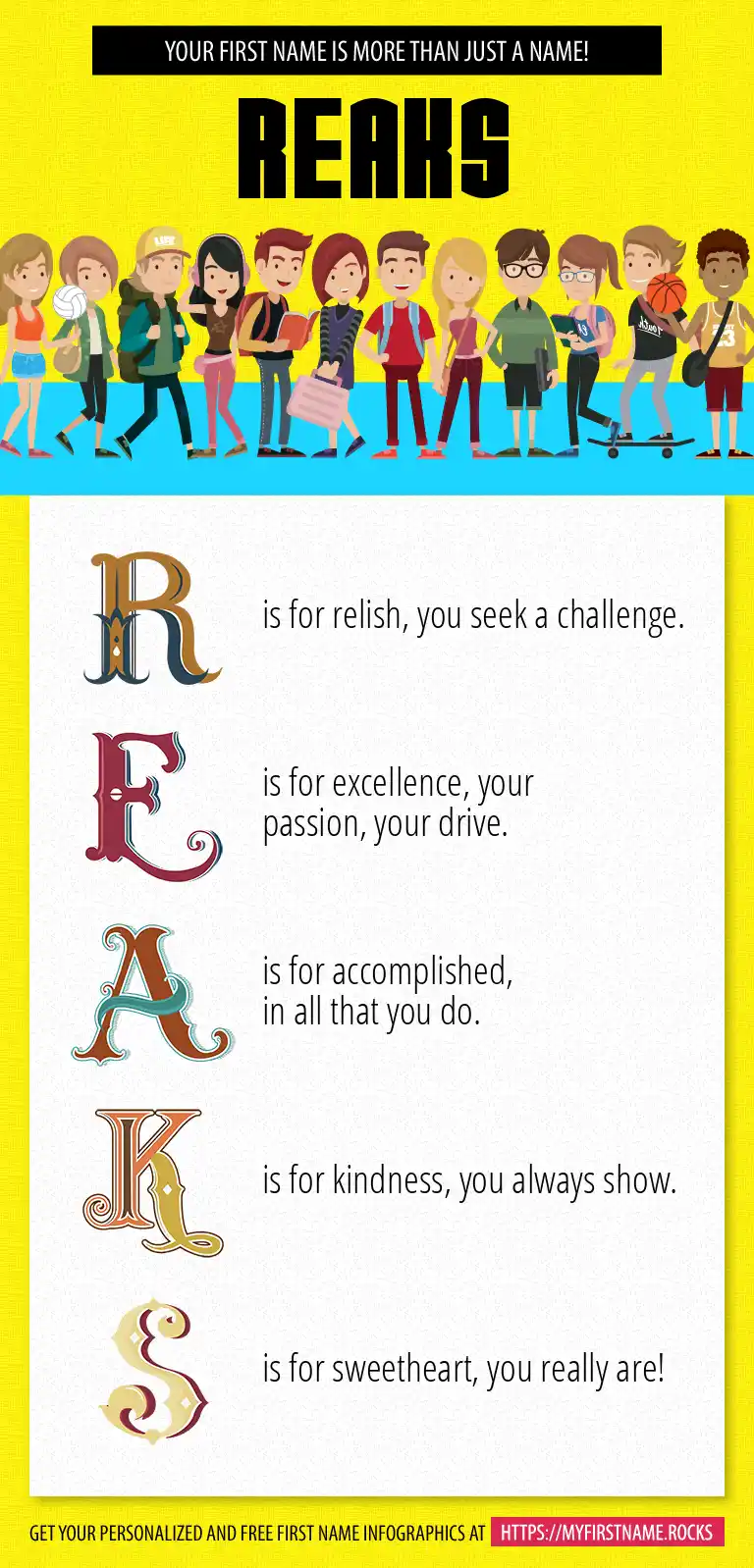 YOUR FIRST NAME IS MORE THAN JUST A NAME!

REAKS

R is for relish, you seek a challenge.

E is for excellence, your passion, your drive.

A is for accomplished, in all that you do.

K is for kindness, you always show.

S is for sweetheart, you really are!

GET YOUR PERSONALIZED AND FREE FIRST NAME INFOGRAPHICS AT HTTPS://MYFIRSTNAME.ROCKS