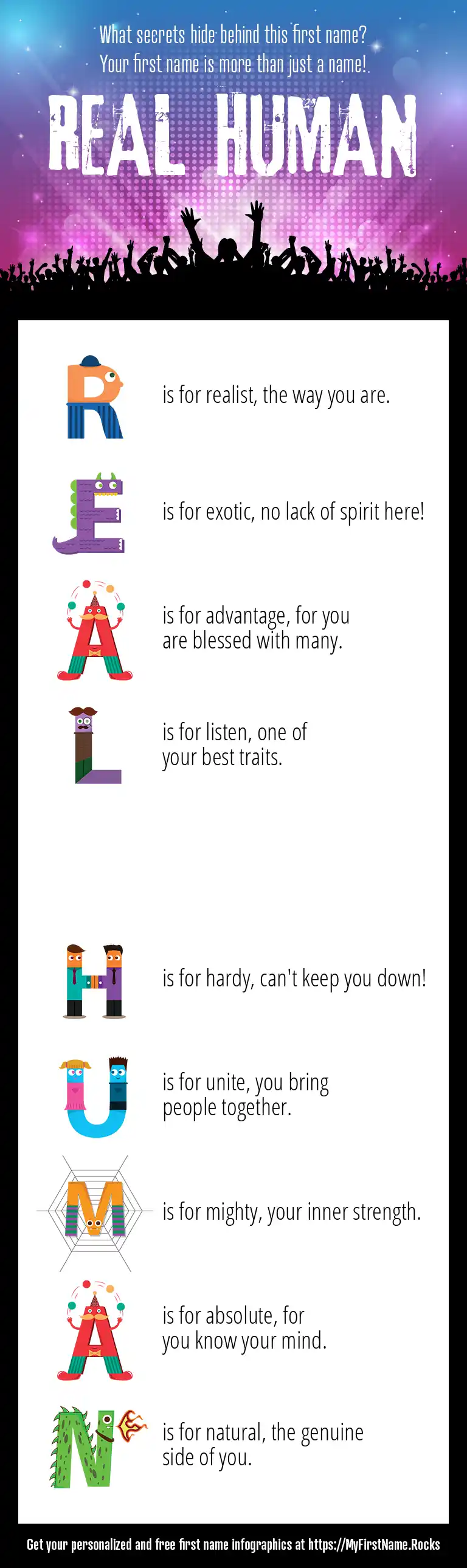 What secrets hide behind this first name?
Your first name is more than just a name!

REAL HUMAN

R is for realist, the way you are.

E is for exotic, no lack of spirit here!

A is for advantage, for you are blessed with many.

L is for listen, one of your best traits.

H is for hardy, can't keep you down!

U is for unite, you bring people together.

M is for mighty, your inner strength.

A is for absolute, for you know your mind.

N is for natural, the genuine side of you.

Get your personalized and free first name infographics at https://MyFirstName.Rocks