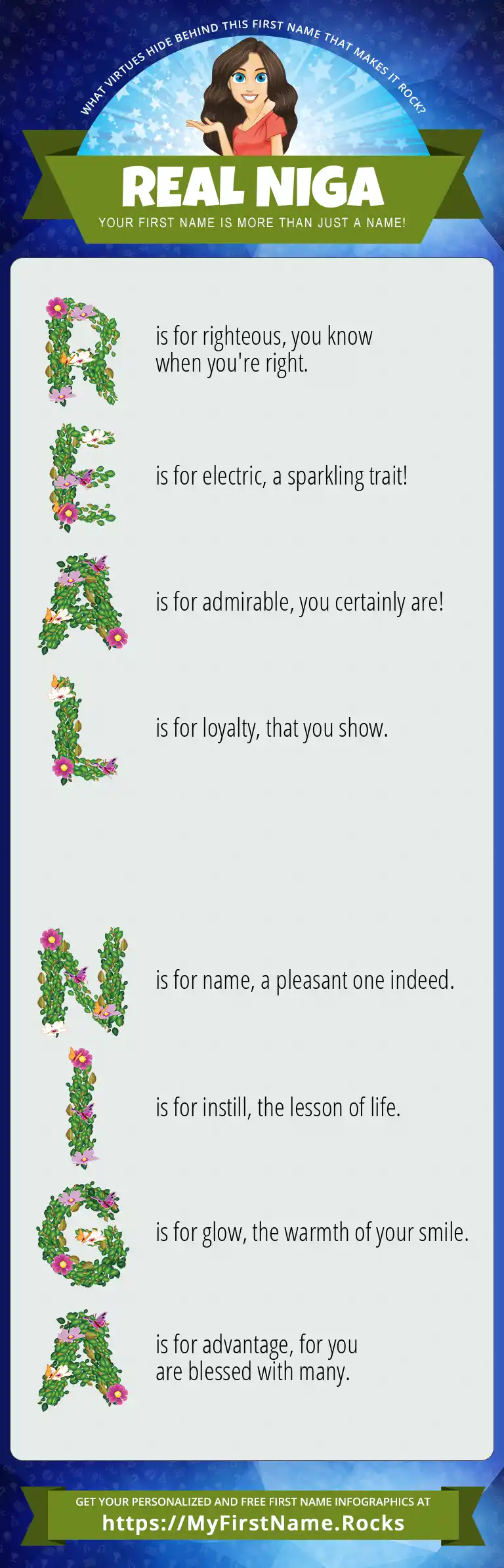 WHAT VIRTUES HIDE BEHIND THIS FIRST NAME THAT MAKES IT ROCK?

REAL NIGA

YOUR FIRST NAME IS MORE THAN JUST A NAME!

R is for righteous, you know when you're right.

E is for electric, a sparkling trait!

A is for admirable, you certainly are!

L is for loyalty, that you show.

N is for name, a pleasant one indeed.

I is for instill, the lesson of life.

G is for glow, the warmth of your smile.

A is for advantage, for you are blessed with many.

GET YOUR PERSONALIZED AND FREE FIRST NAME INFOGRAPHICS AT
https://MyFirstName.Rocks