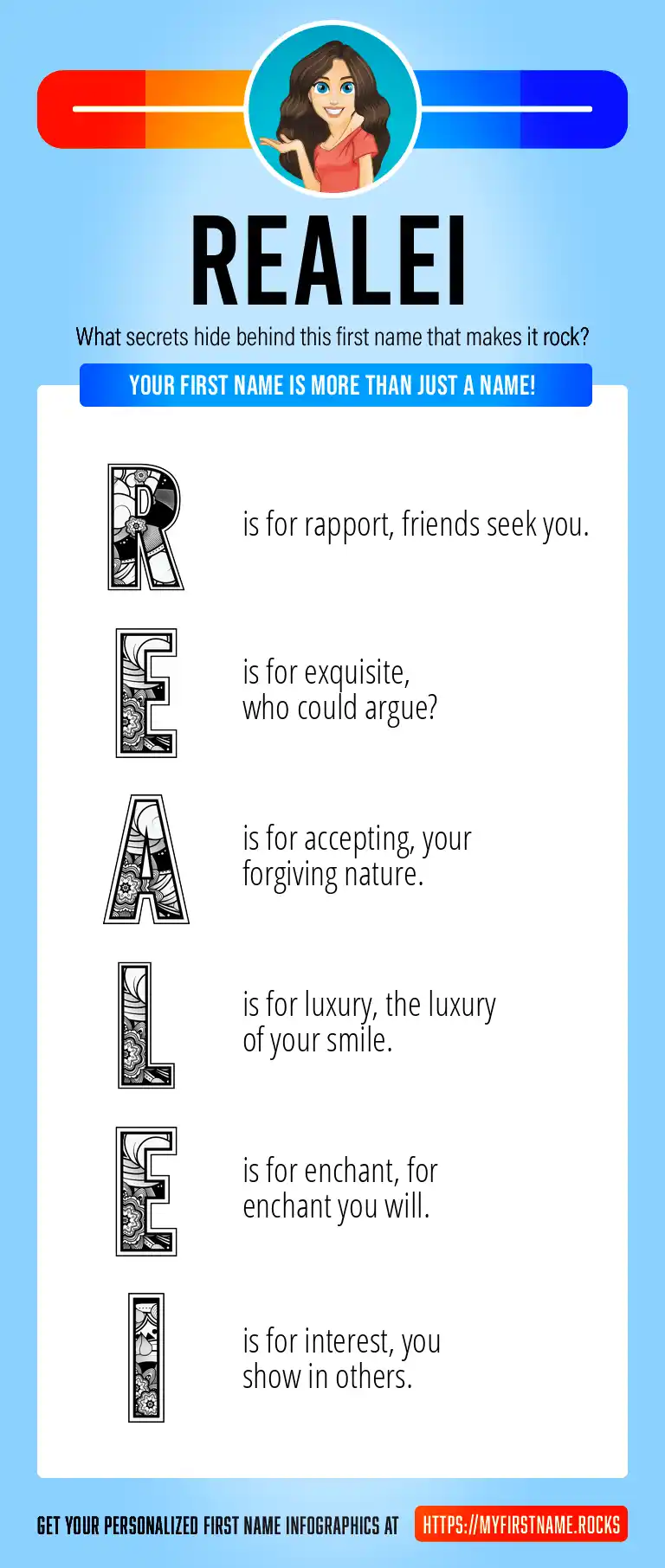 REALEI

What secrets hide behind this first name that makes it rock?

YOUR FIRST NAME IS MORE THAN JUST A NAME!

R is for rapport, friends seek you.

E is for exquisite, who could argue?

A is for accepting, your forgiving nature.

L is for luxury, the luxury of your smile.

E is for enchant, for enchant you will.

I is for interest, you show in others.

GET YOUR PERSONALIZED FIRST NAME INFOGRAPHICS AT HTTPS://MYFIRSTNAME.ROCKS